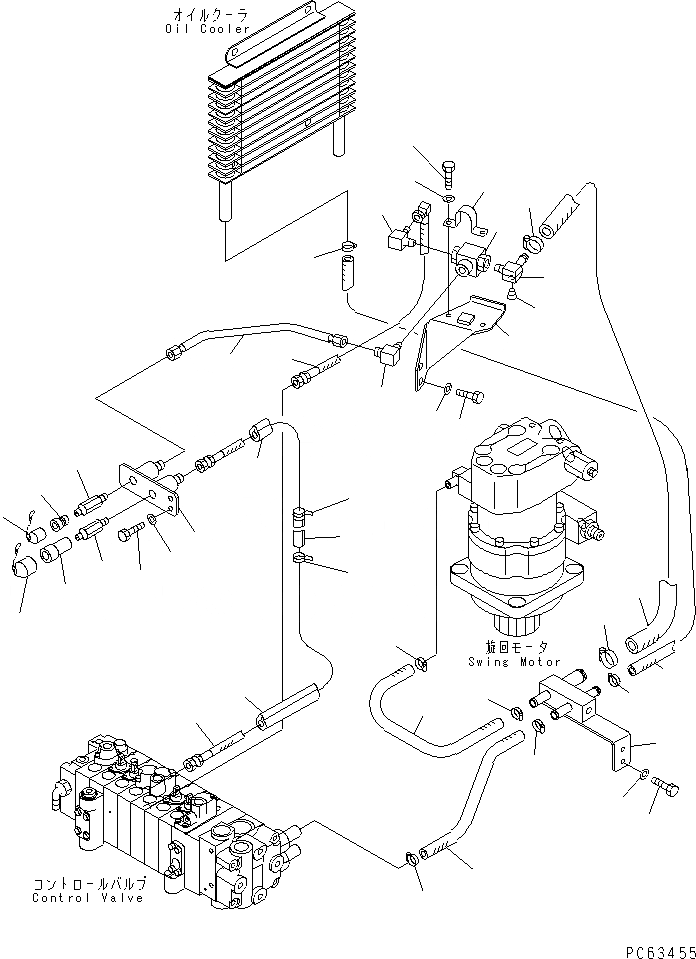 オイルクーラ
Oil Cooler

旋回モータ
Swing Motor

コントロールバルブ
Control Valve

PC63455