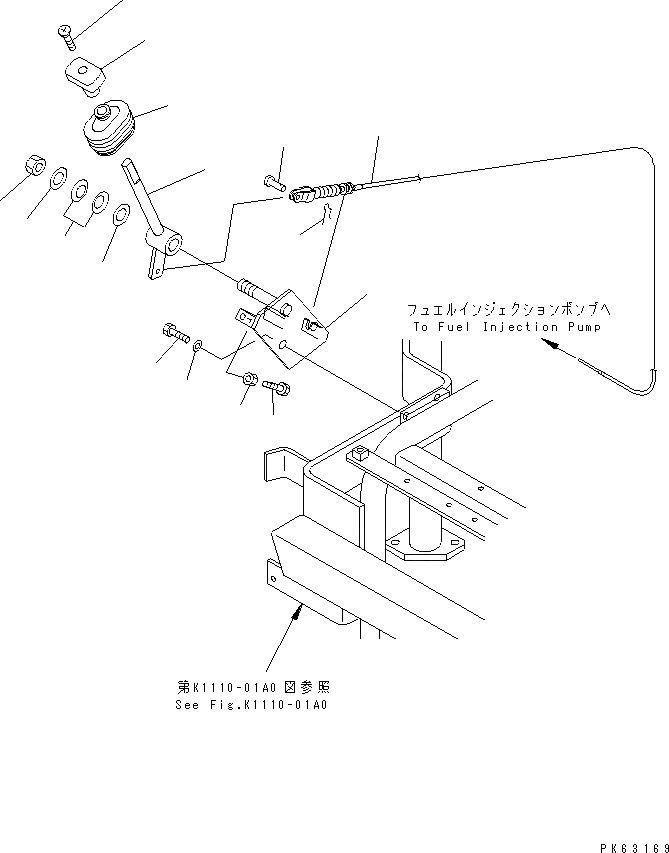 フュエルインジェクションポンプへ
To Fuel Injection Pump

第K1110-01A0 図参照
See Fig.K1110-01A0

PK63169