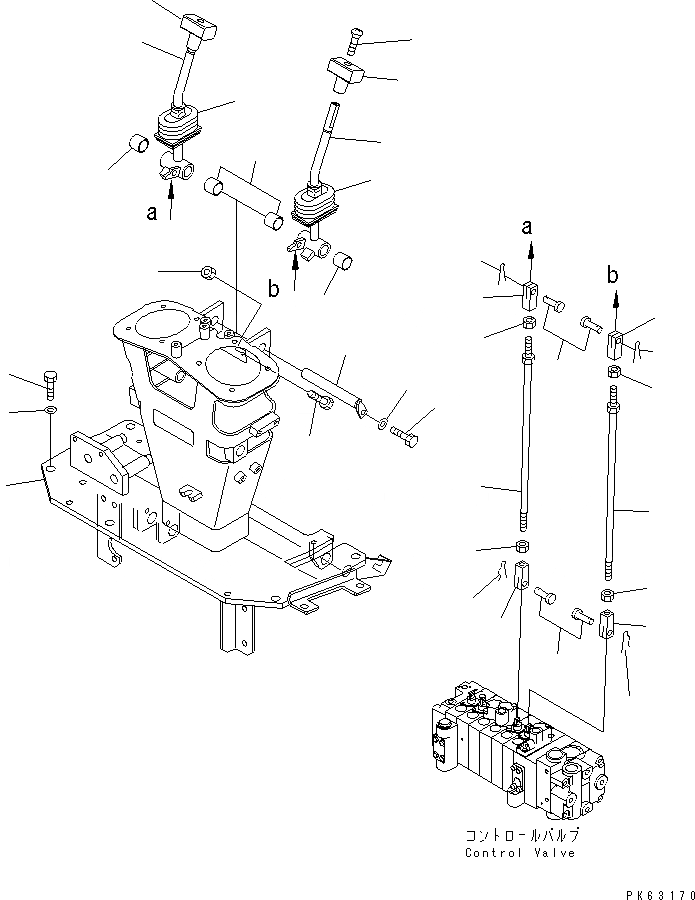 a
b
a
b
コントロールバルブ
Control Valve
PK63170