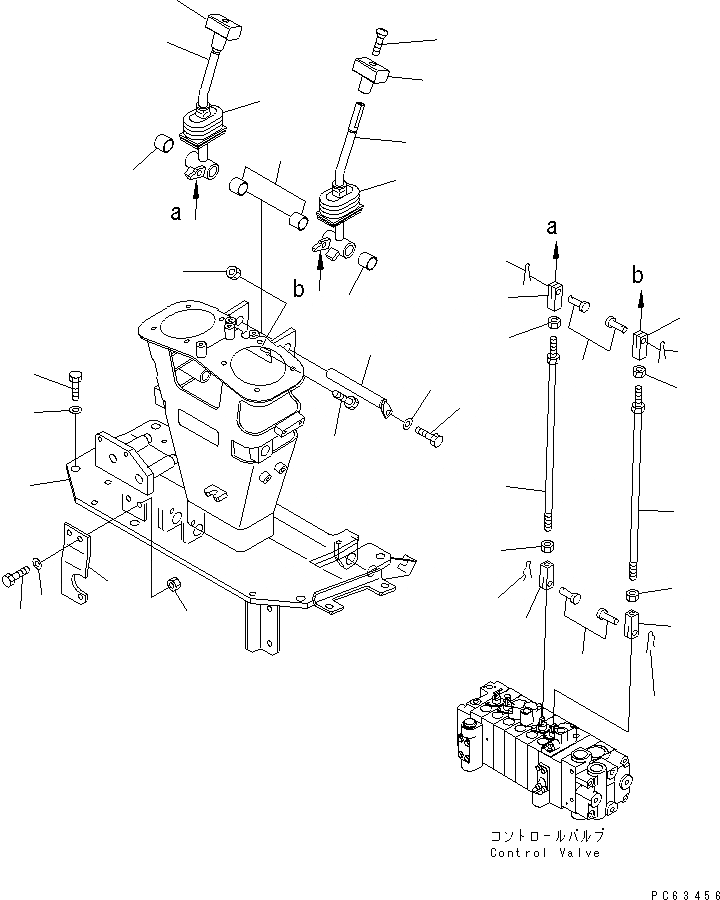 a
b
a
b
コントロールバルブ
Control Valve
PC63456