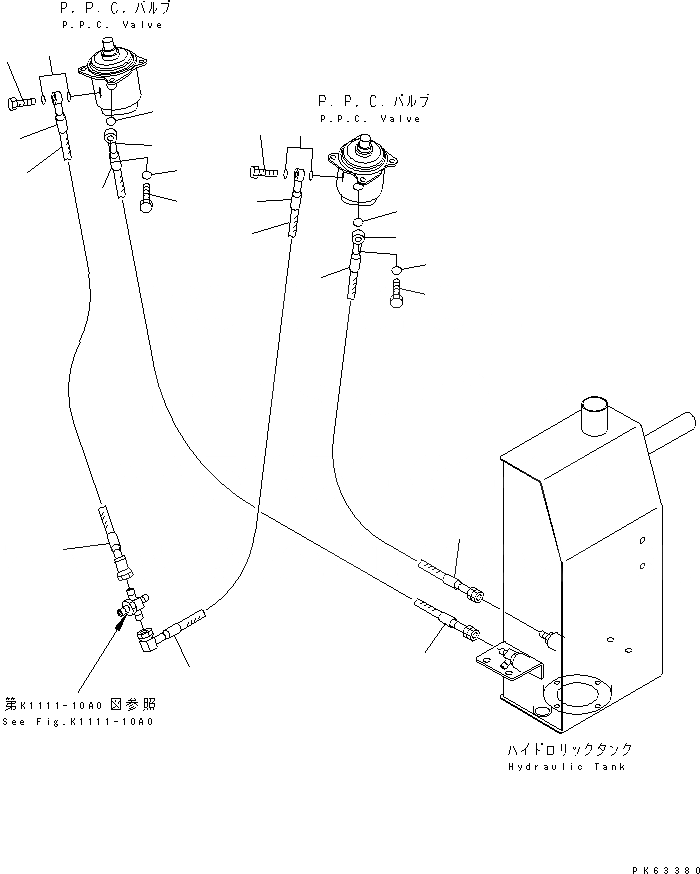 P. P. C. バルブ
P.P.C. Valve

P. P. C. バルブ
P.P.C. Valve

第K1111-10A0 図参照
See Fig.K1111-10A0

ハイドロリックタンク
Hydraulic Tank

PK63380