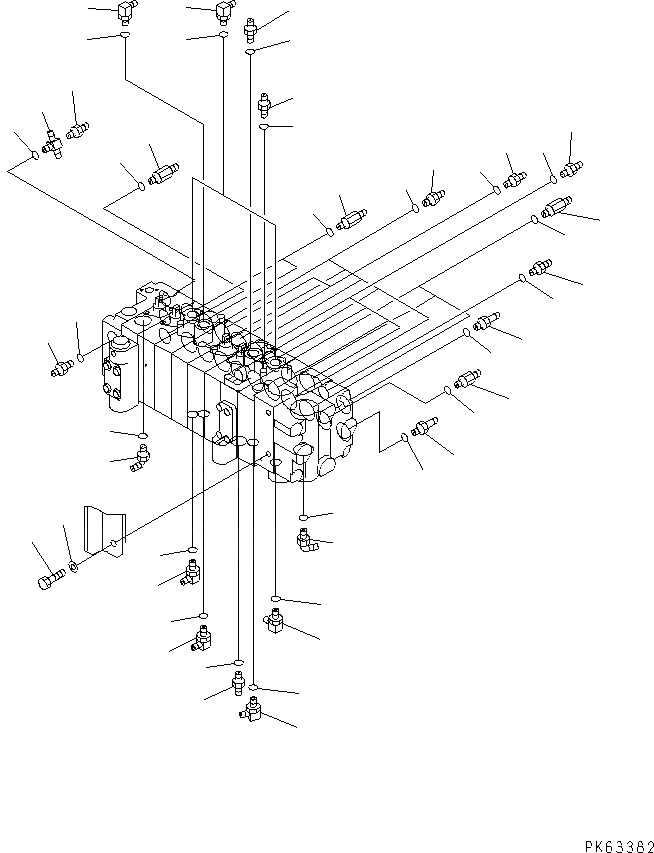 PK63382