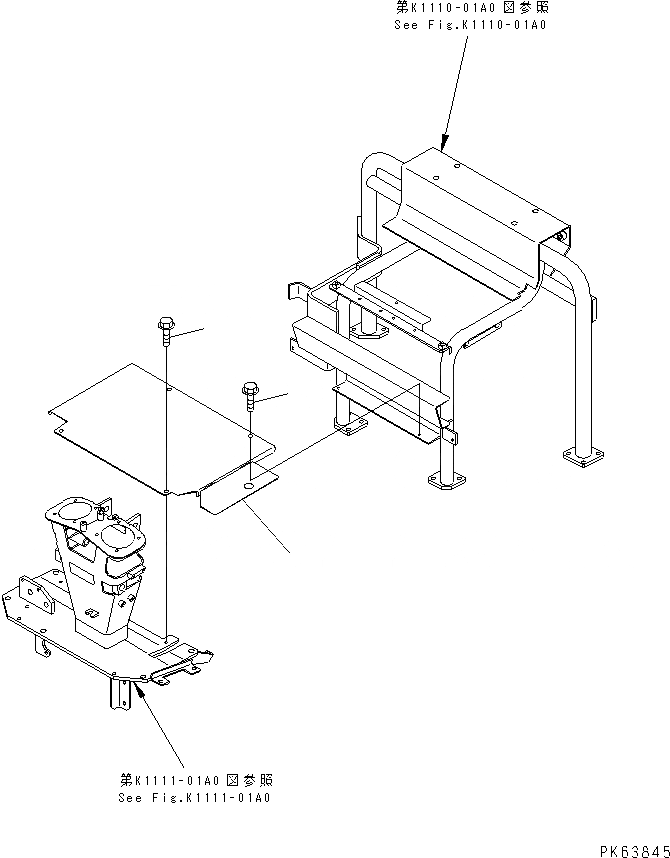 第K1110-01A0図参照
See Fig.K1110-01A0

第K1111-01A0図参照
See Fig.K1111-01A0

PK63845