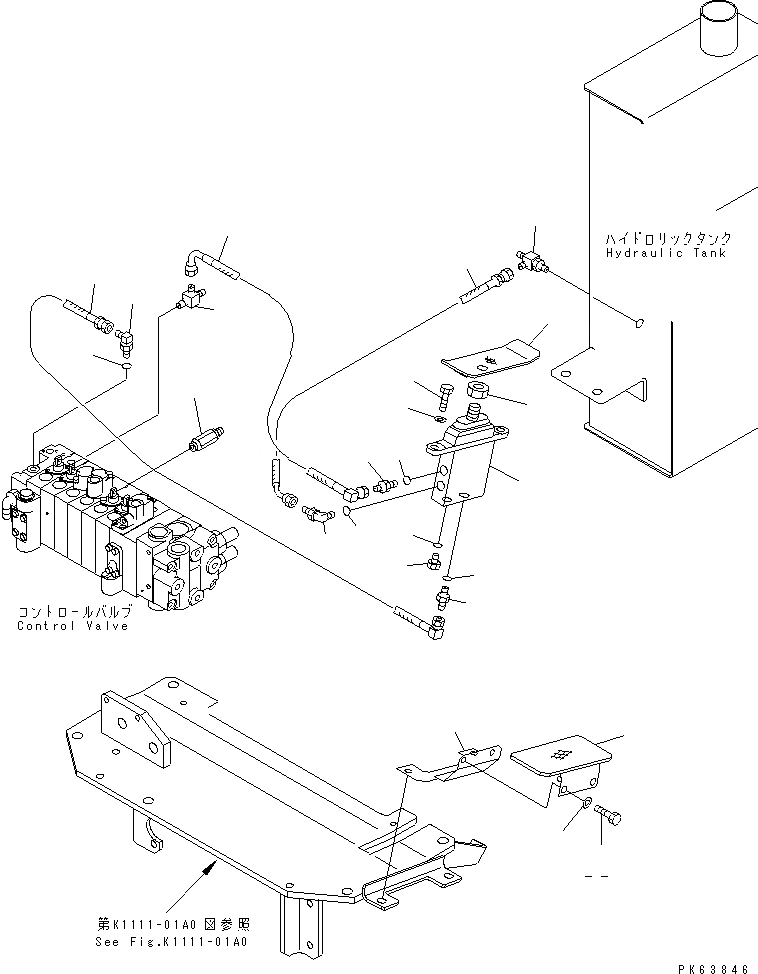 ハイドロリックタンク
Hydraulic Tank

コントロールバルブ
Control Valve

第K1111-01A0図参照
See Fig.K1111-01A0

PK63846