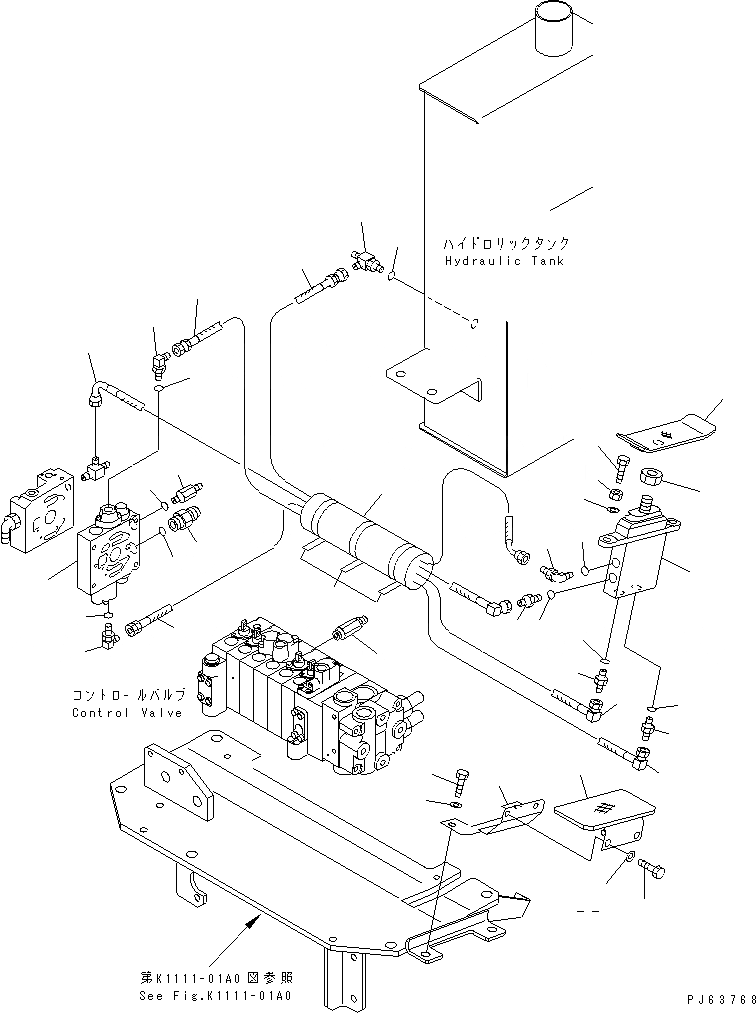 ハイドロリックタンク
Hydraulic Tank

コントロールバルブ
Control Valve

第K1111-01A0図参照
See Fig.K1111-01A0

PJ63768