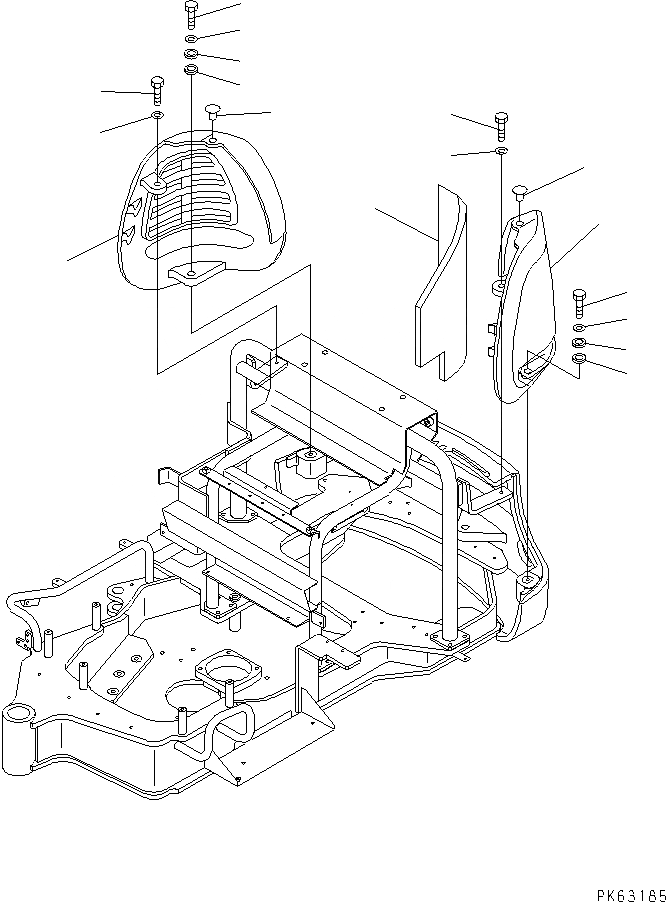 PK63185