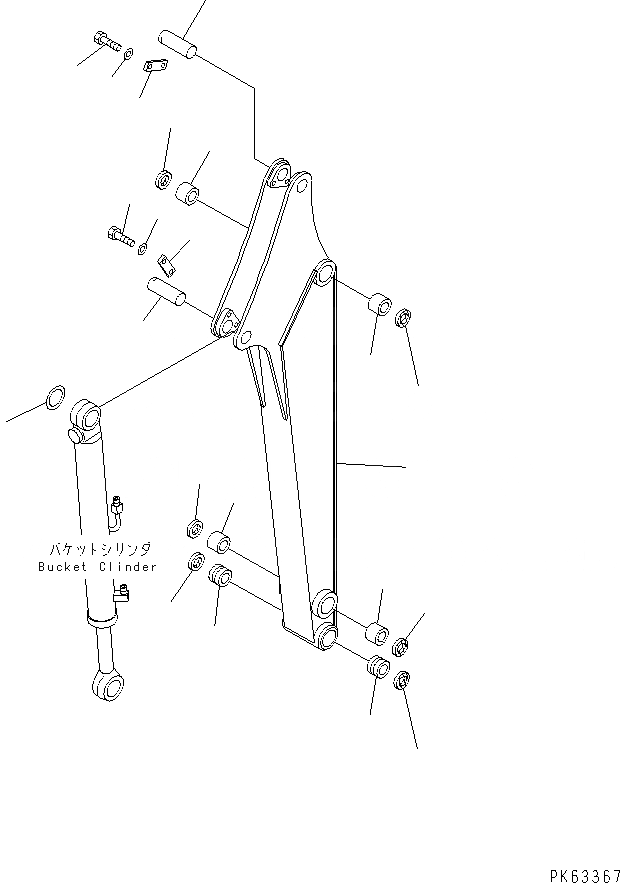 バケットシリンダ
Bucket Clinder

PK63367