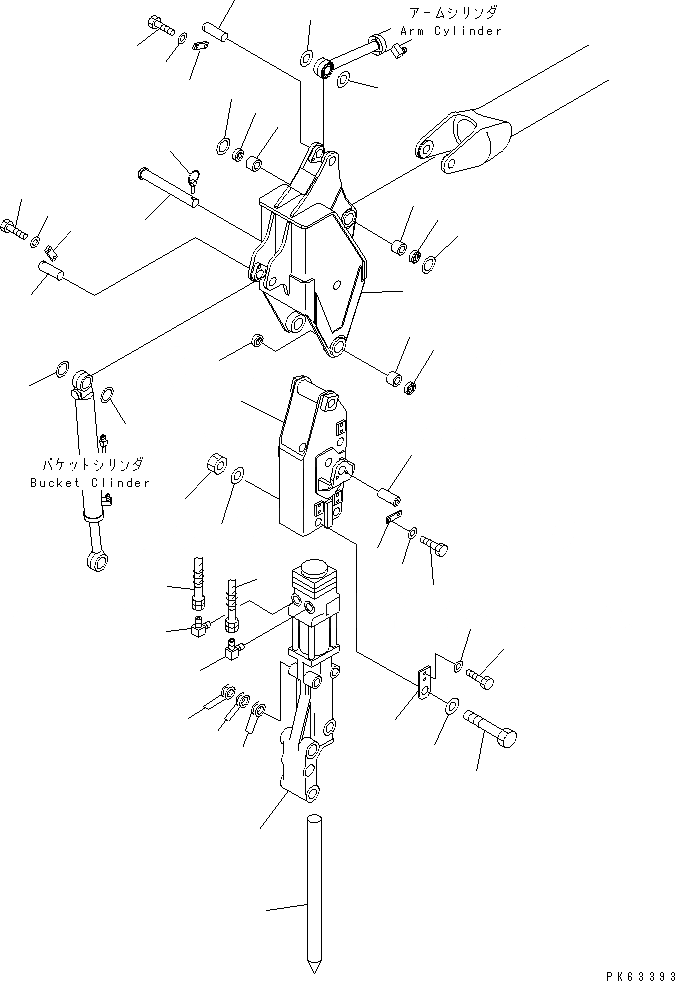 アームシリンダ
Arm Cylinder

バケットシリンダ
Bucket Clinder

PK63393