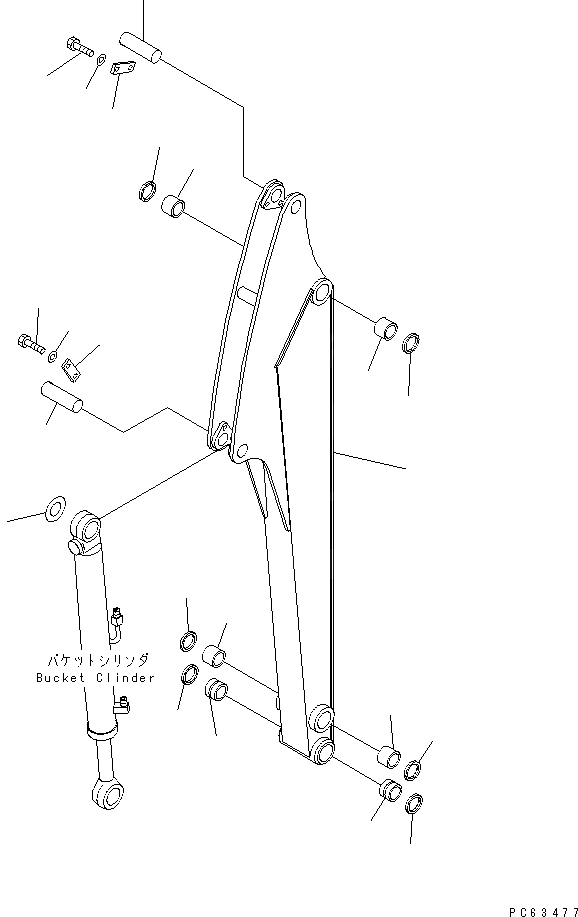 バケットシリンダ
Bucket Clinder

PC63477