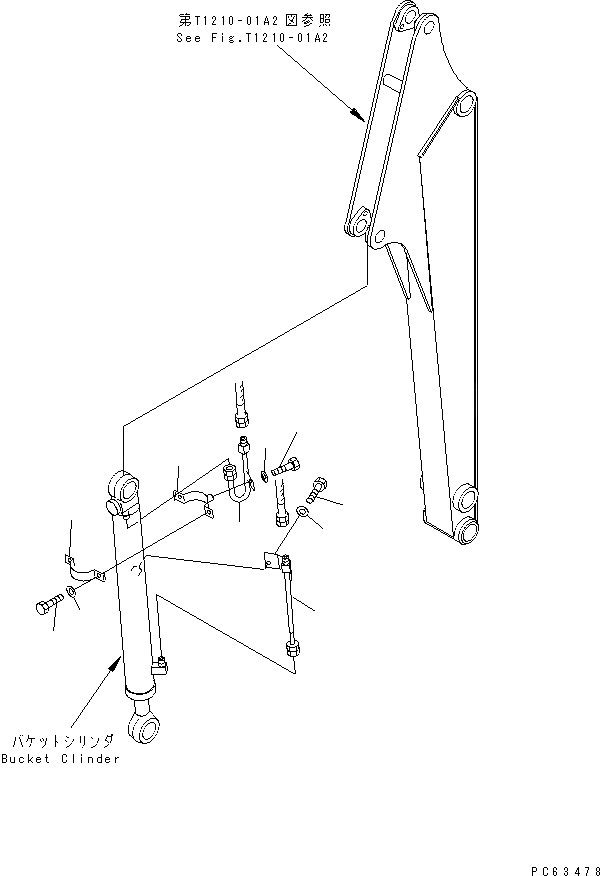 第T1210-01A2図参照
See Fig.T1210-01A2

バケットシリンダ
Bucket Clinder

PC63478