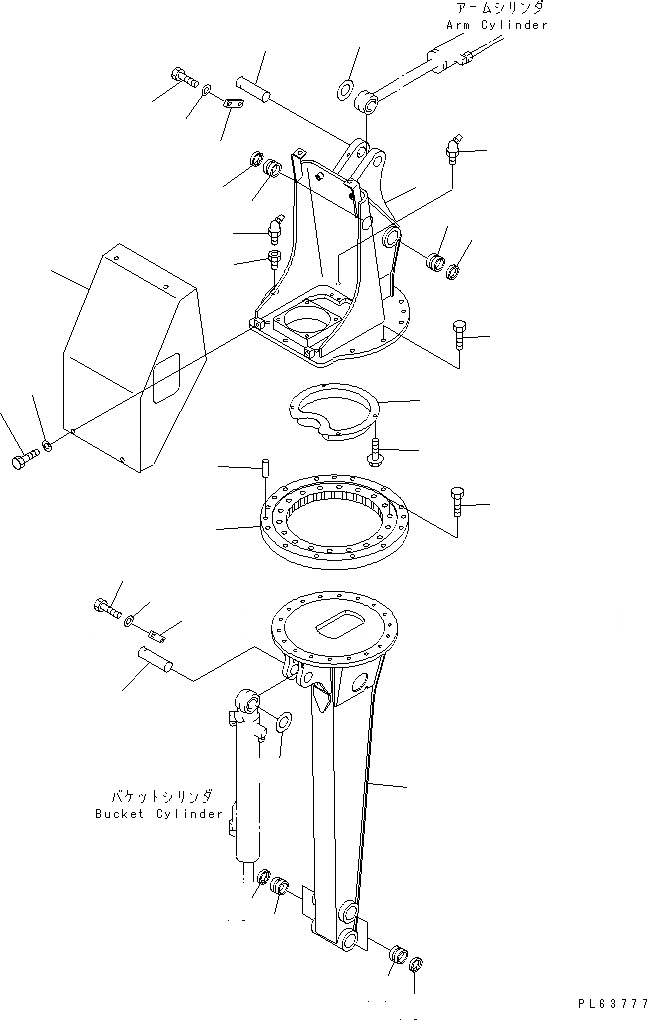 アームシリンダ
Arm Cylinder

バケットシリンダ
Bucket Cylinder

PL63777