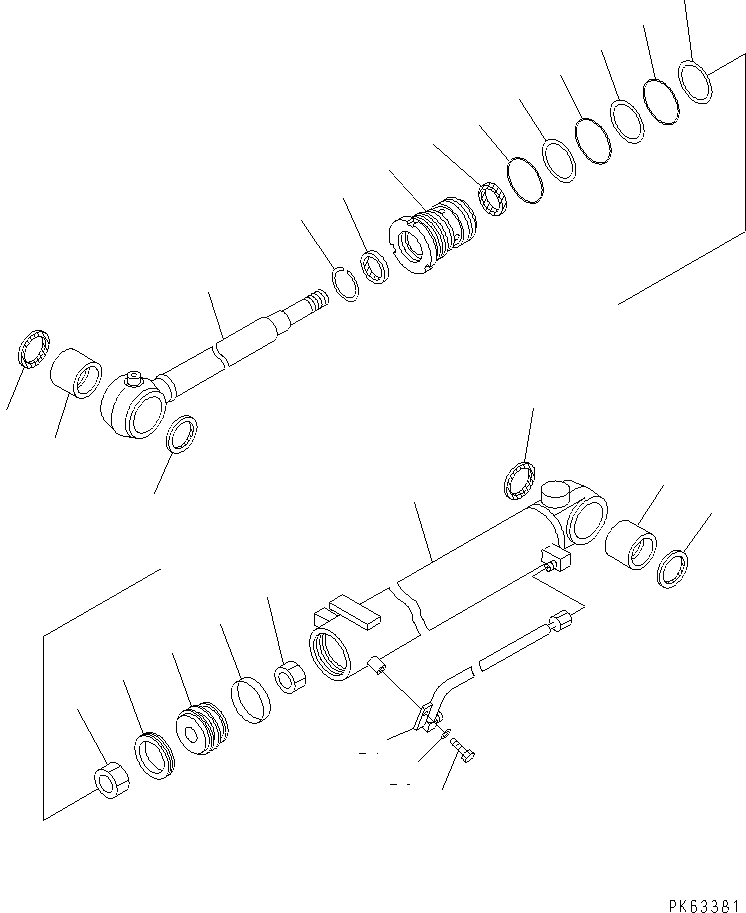 PK63381