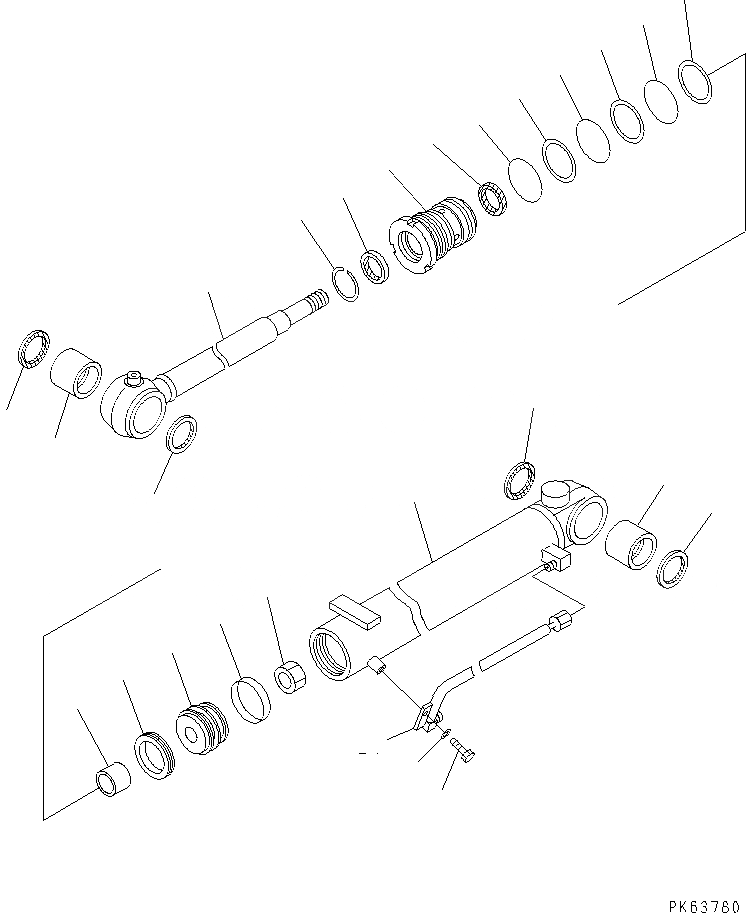 PK63760