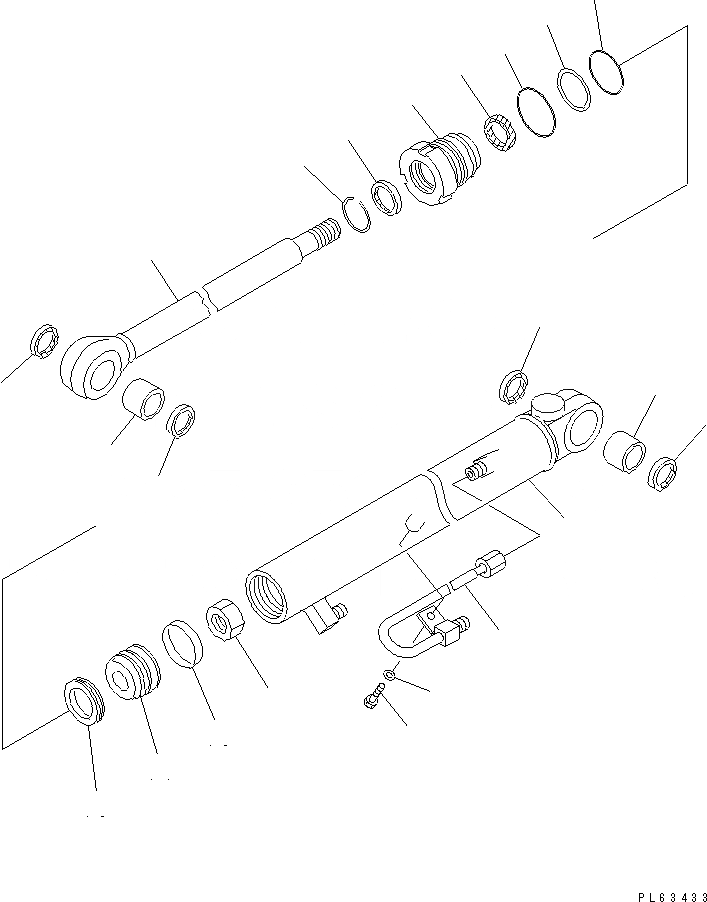 PL63433