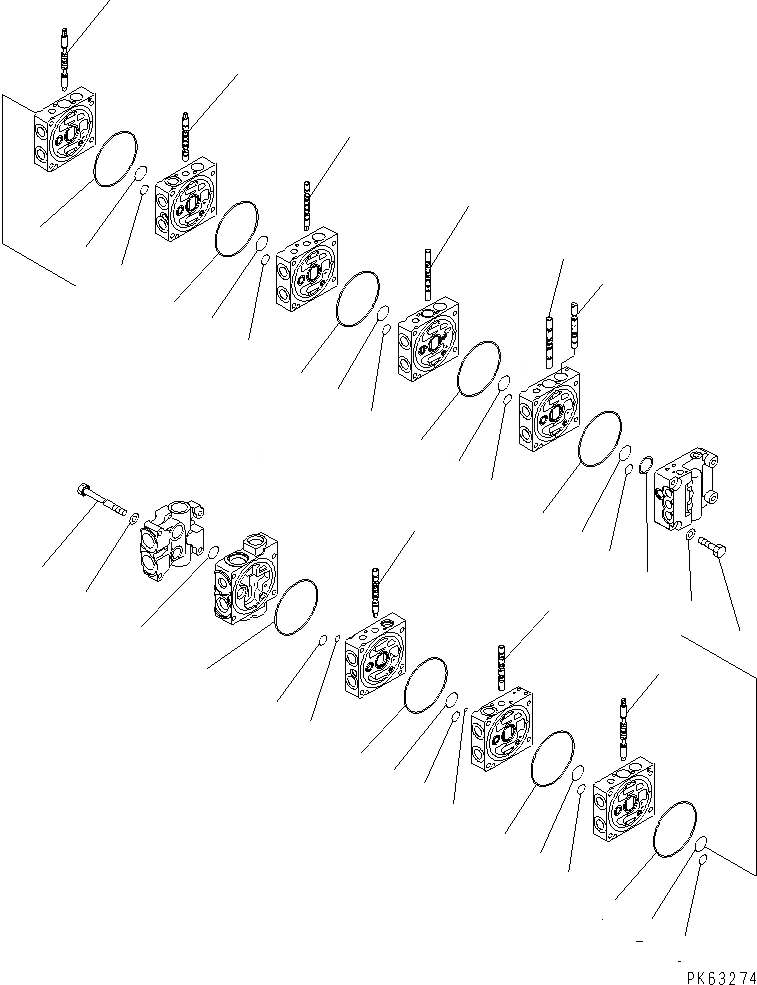 PK63274