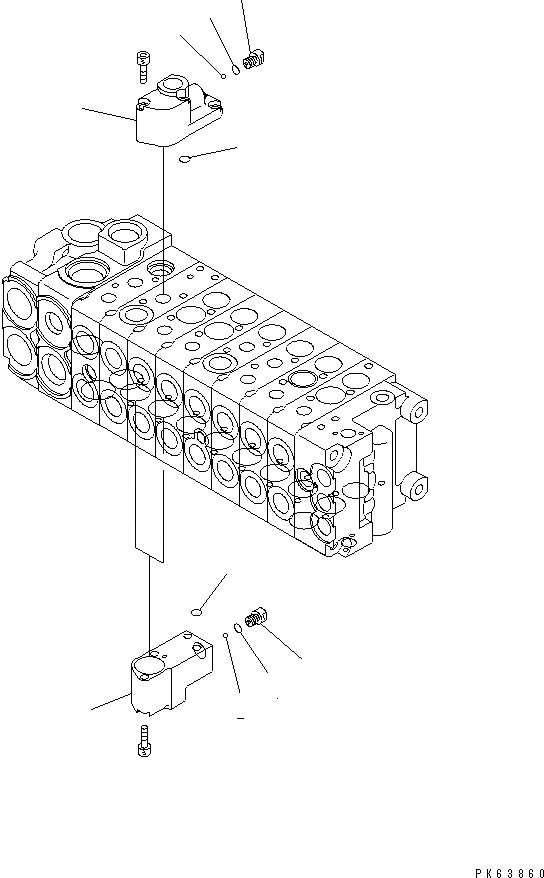 PK63860