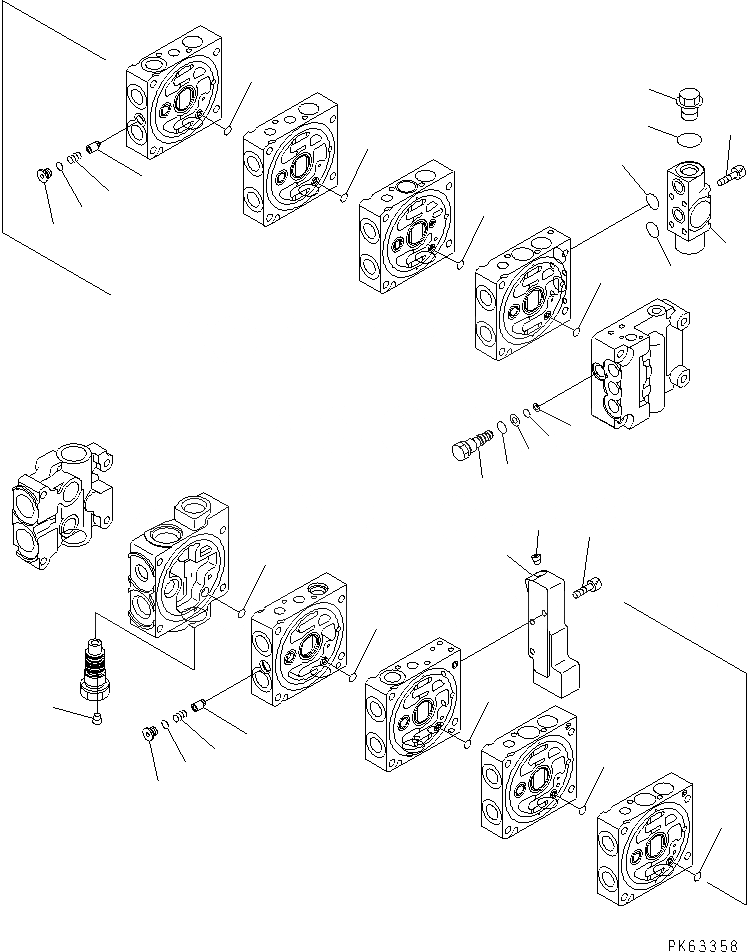 PK63358