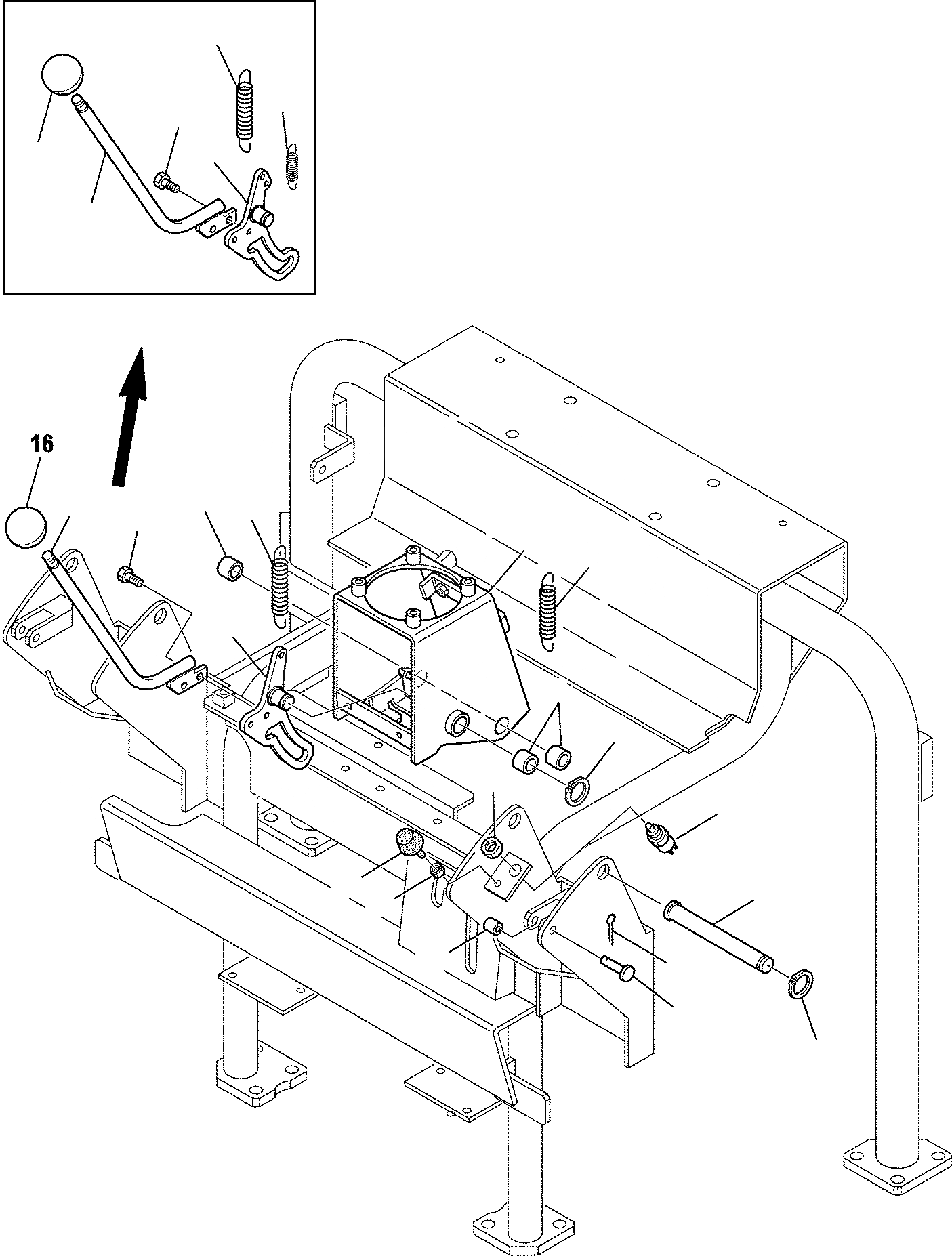 16