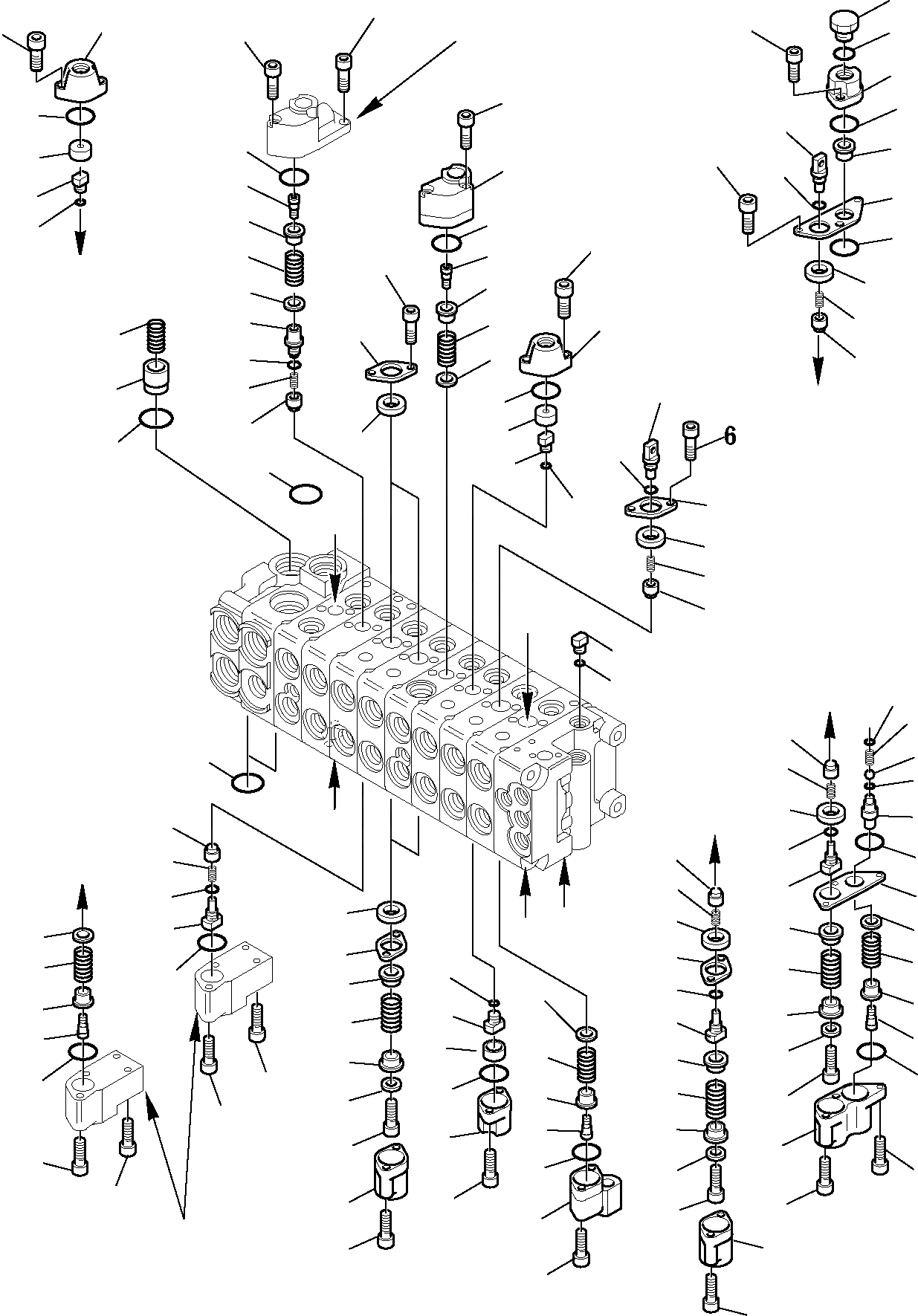 6