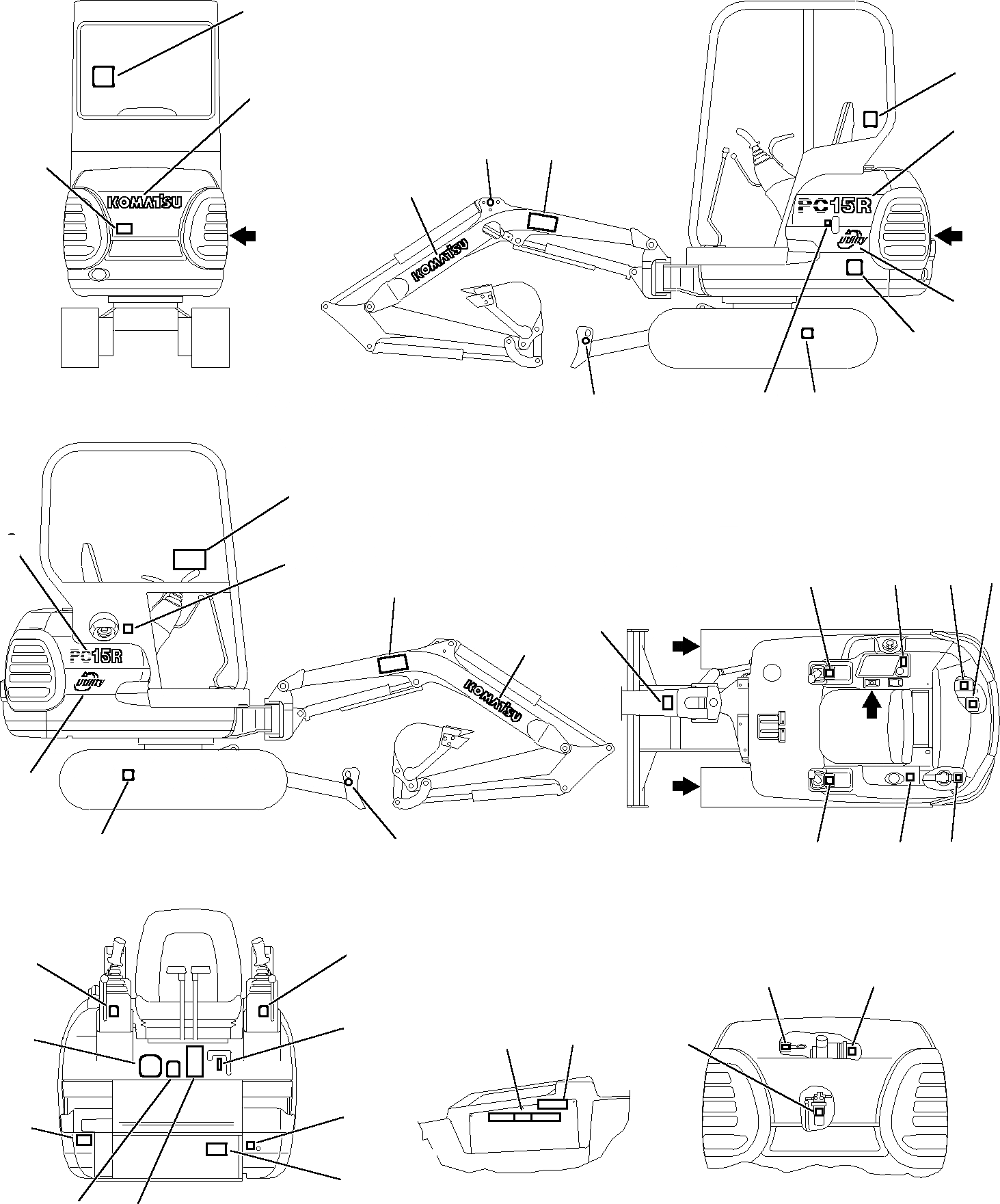 KOMATSU

KOMATSU

PC15R

utility

PC15R

utility

KOMATSU