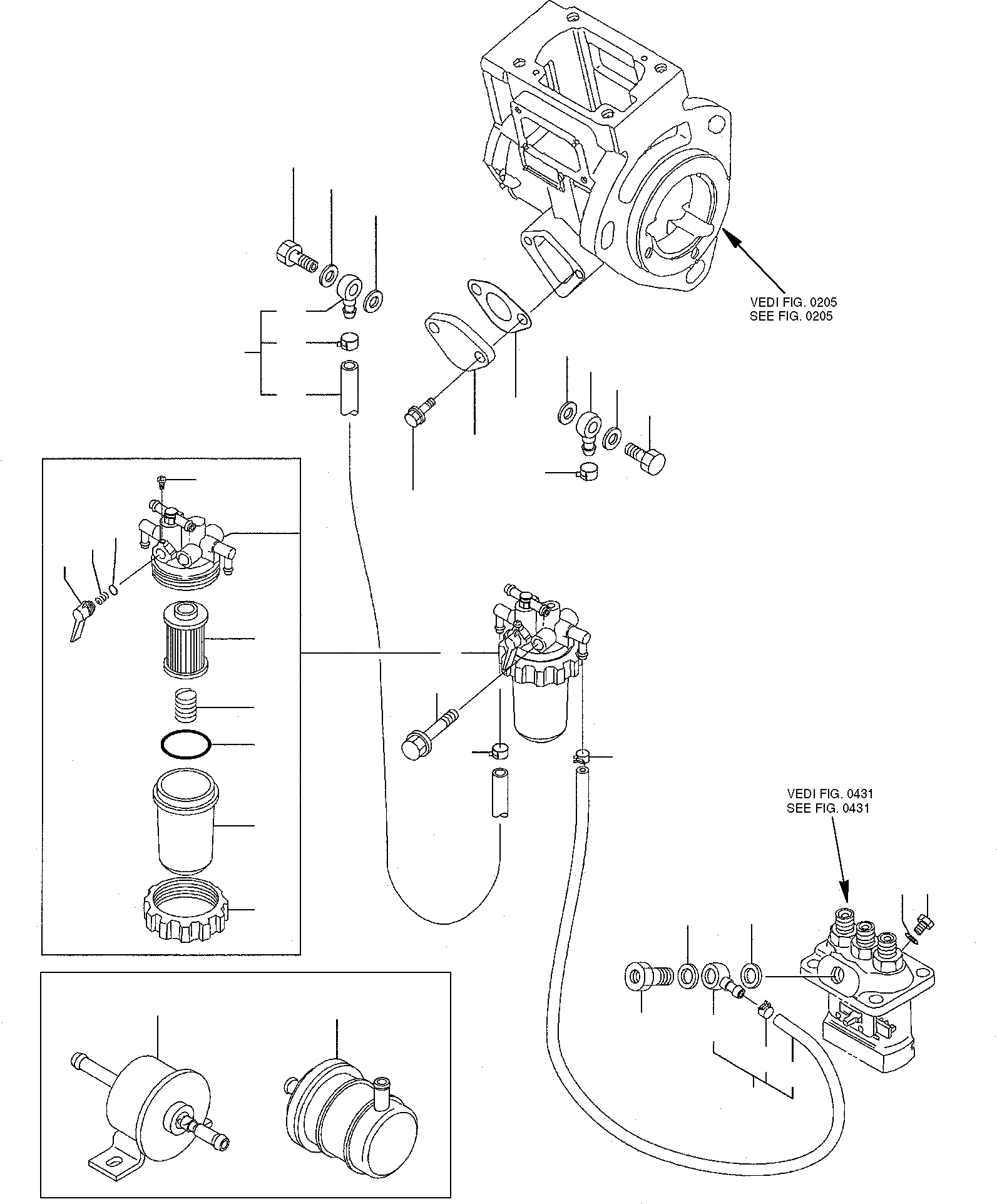 VEDI FIG. 0205
SEE FIG. 0205

VEDI FIG. 0431
SEE FIG. 0431