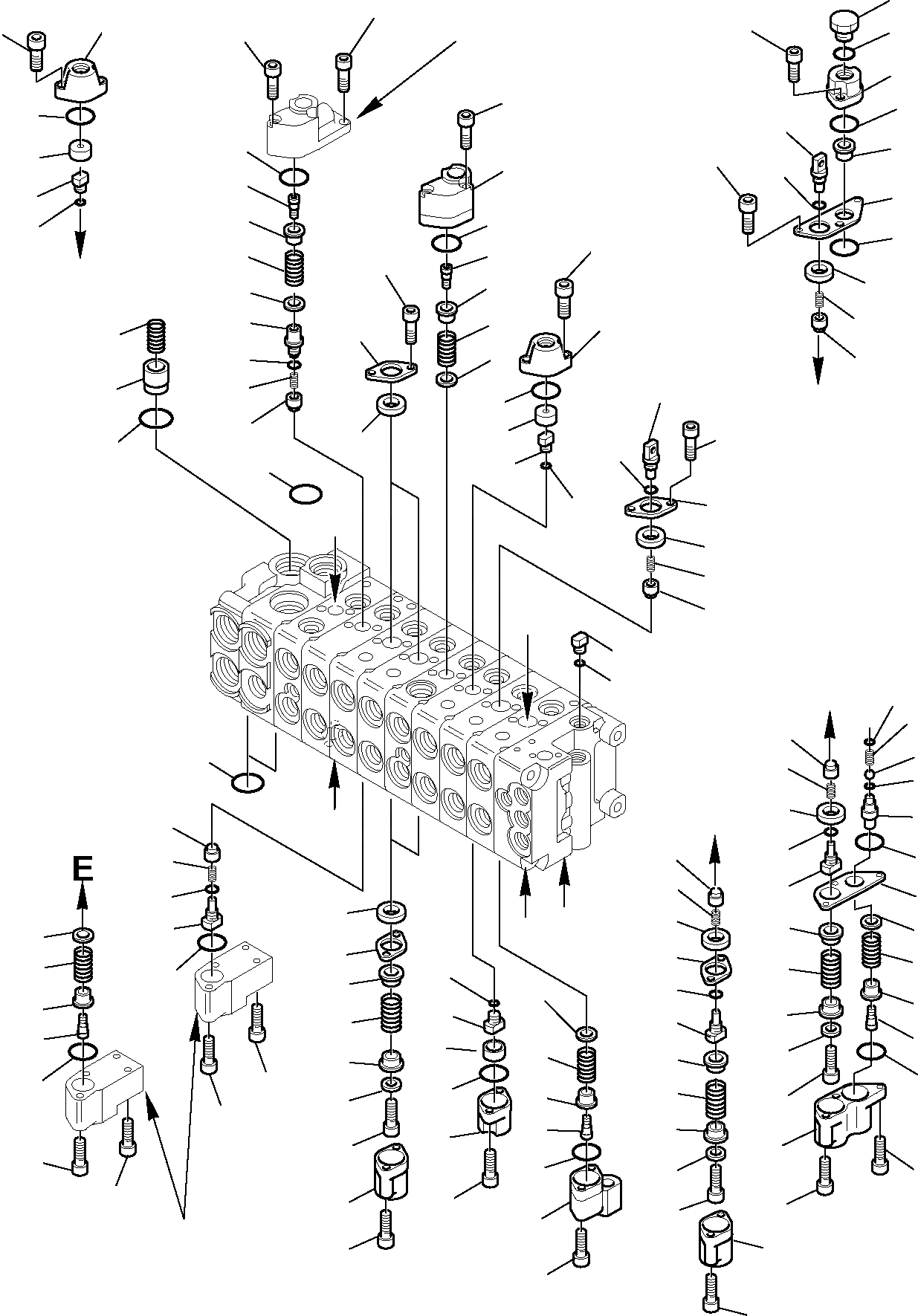 E