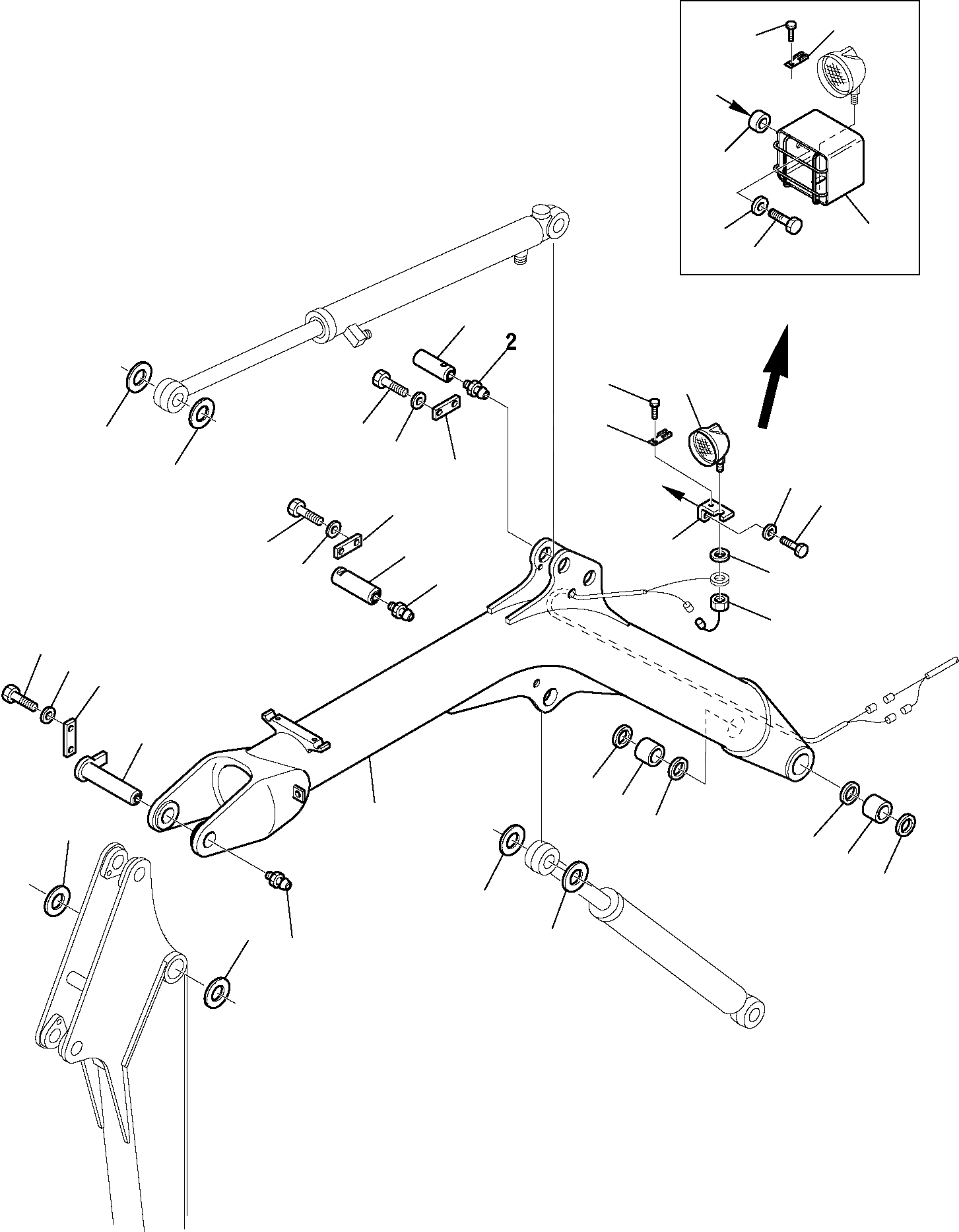 2