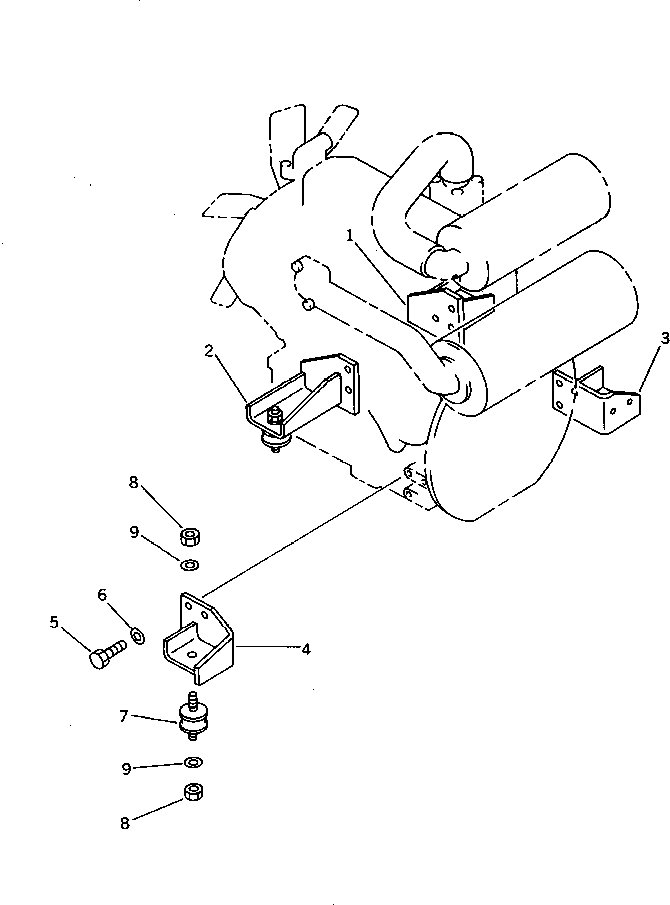 1
2
3
8
9
6
5
4
7
9
8