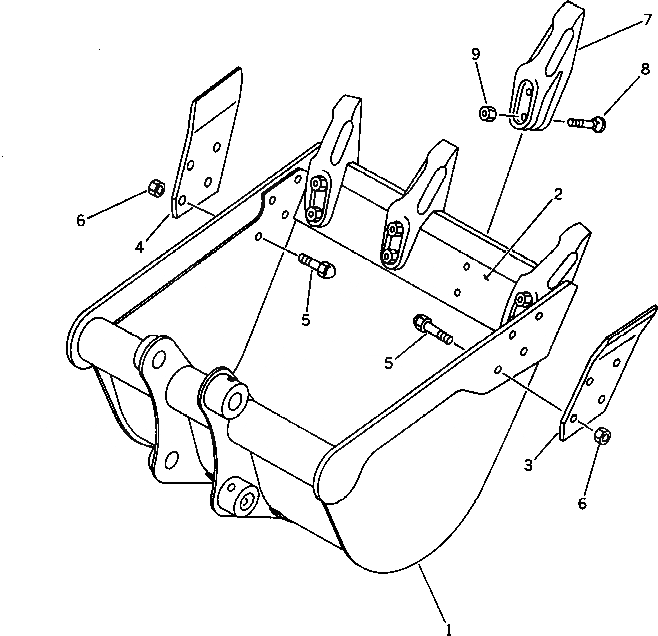 7
9
8
2
6
4
5
5
3
6
1