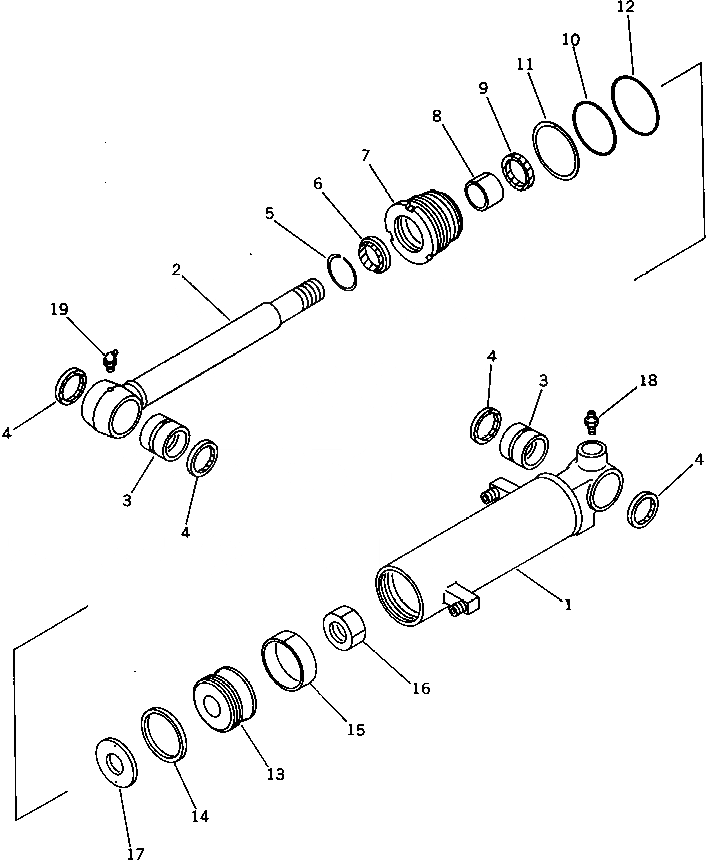 12
10
11
9
8
7
6
5
2
19
4
3
4
4
3
18
4
1
16
15
13
14
17