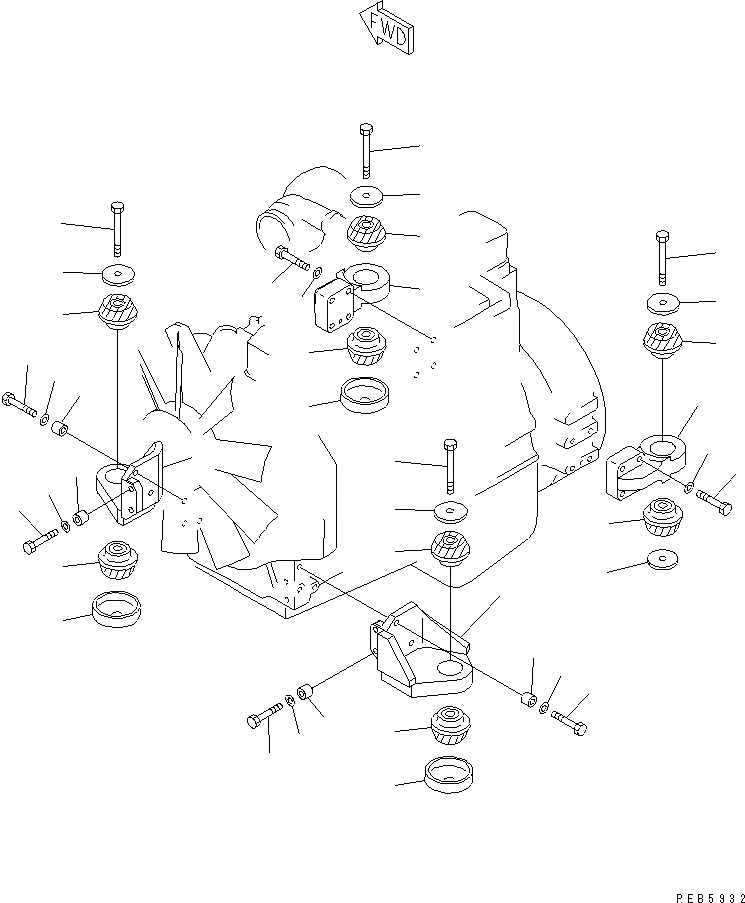 FWD

PEB5932