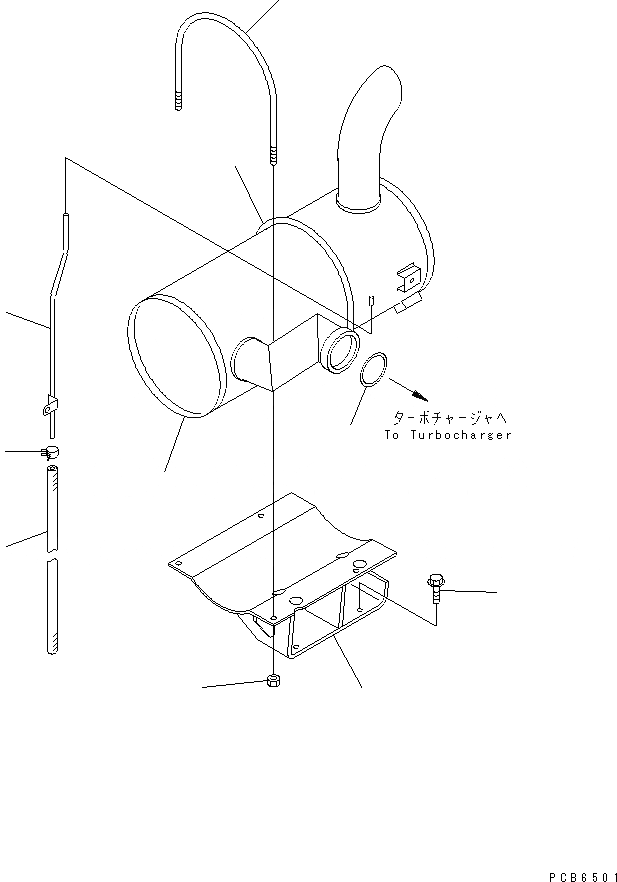 ターボチャージャへ
To Turbocharger

PCB6501