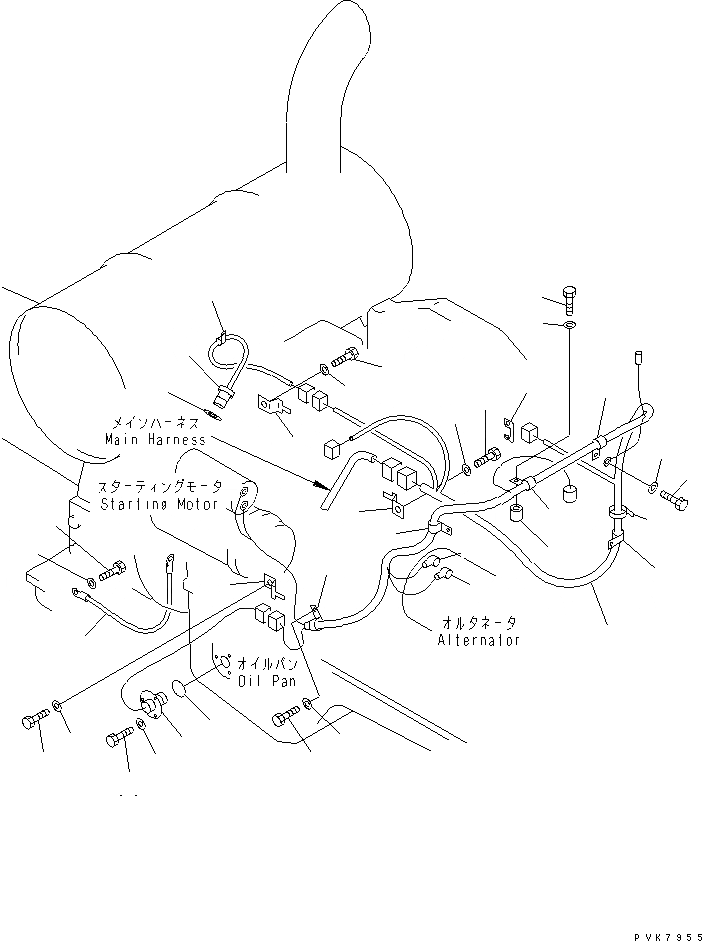 メインハーネス
Main Harness

スターティングモータ
Starting Motor

オルタネータ
Alternator

オイルパン
Oil Pan

PVK7955