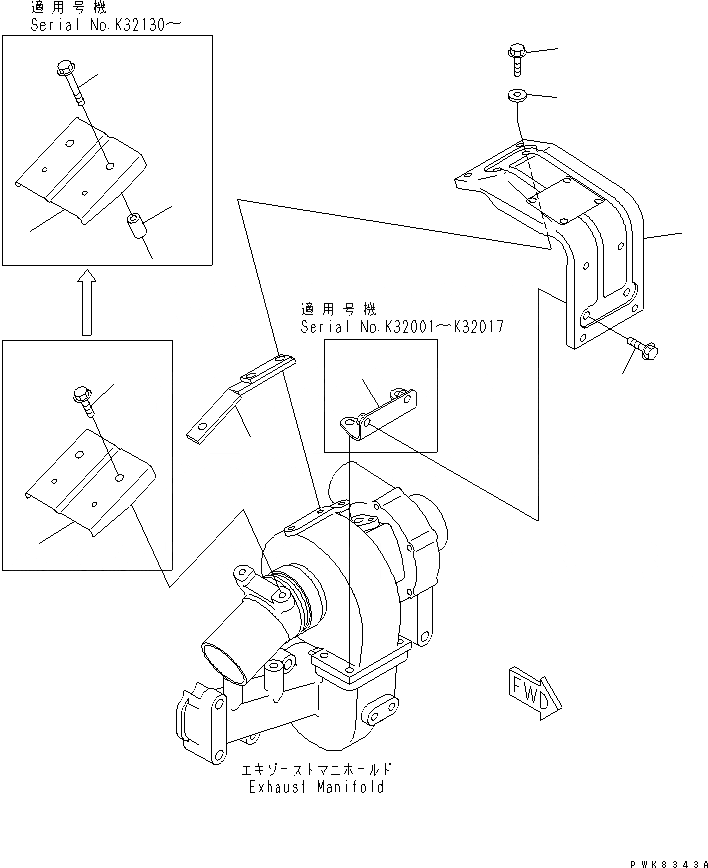 適用号機
Serial No.K32130～

適用号機
Serial No.K32001～K32017

FWD

エキゾーストマニホールド
Exhaust Manifold

PWK8343A