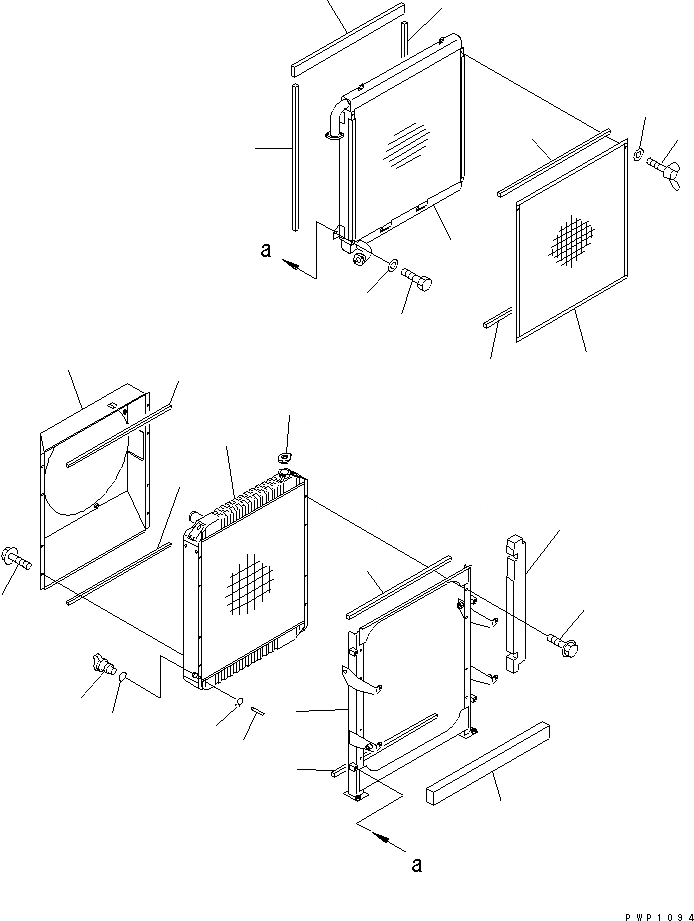 a

a

PWP1094