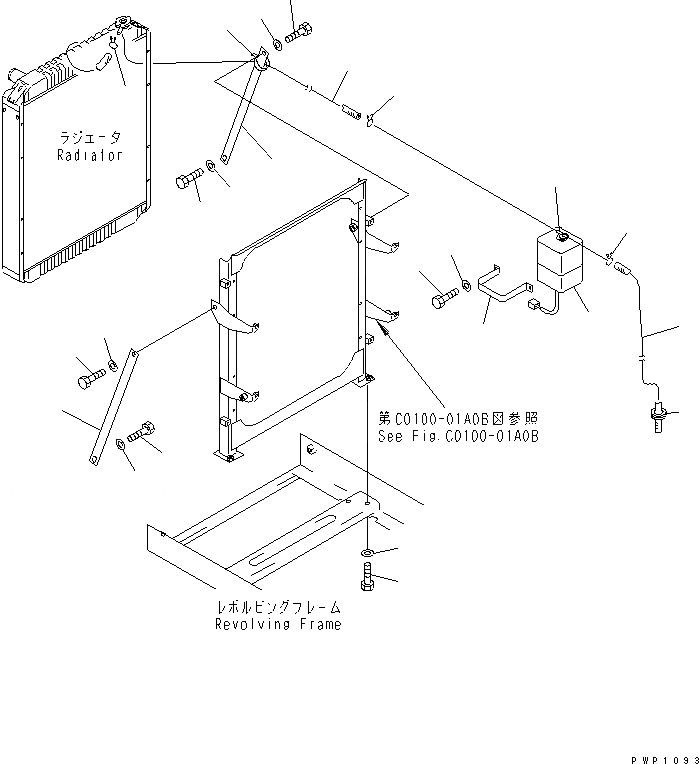 ラジエータ
Radiator

第C0100-01A0B図参照
See Fig.C0100-01A0B

レボルビングフレーム
Revolving Frame

PWP1093