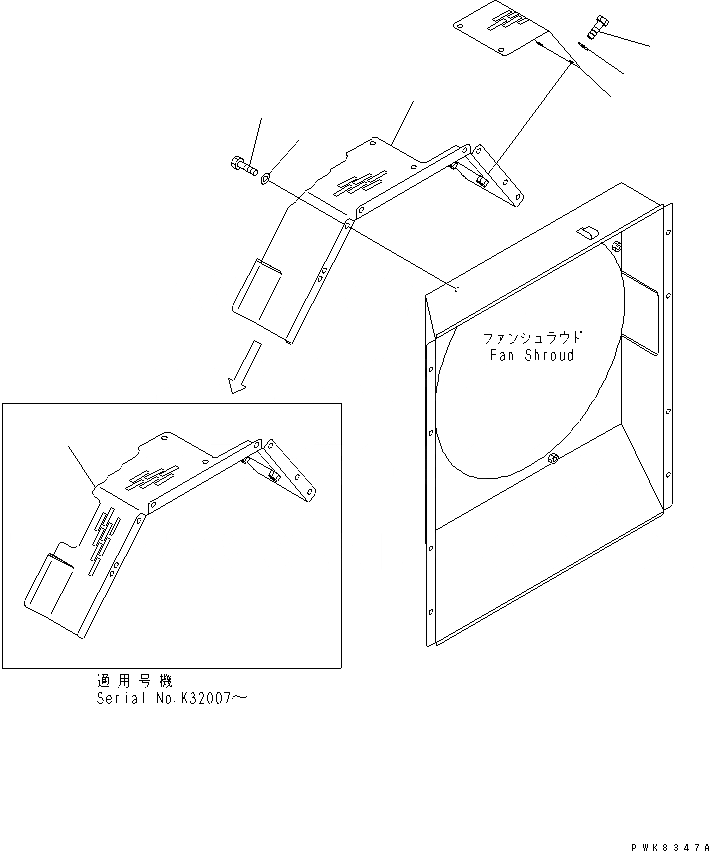 ファンシュラウド
Fan Shroud

適用号機
Serial No.K32007～

PWK8347A