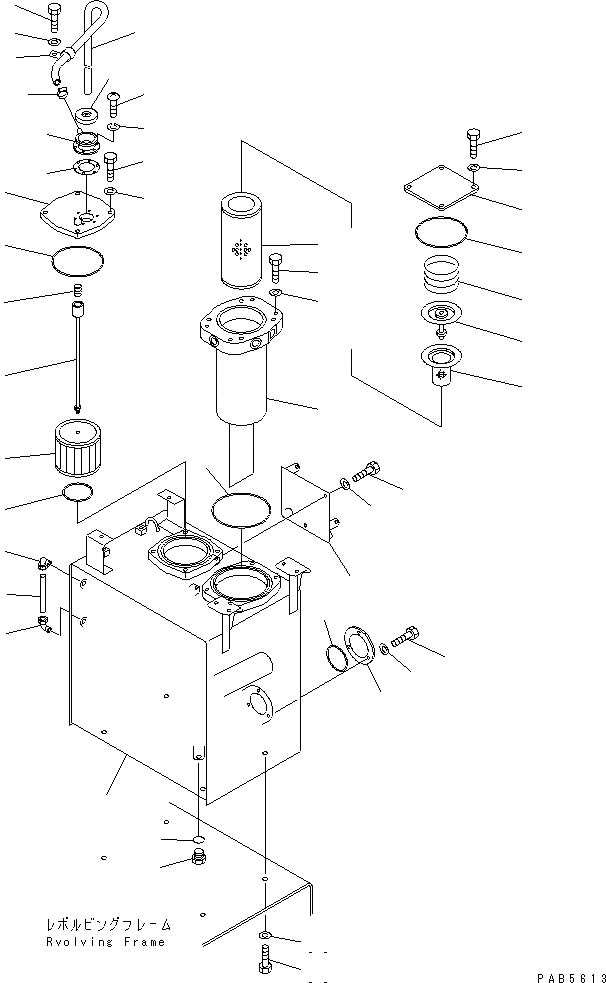 レボルビングフレーム
Rvolving Frame

PAB5613