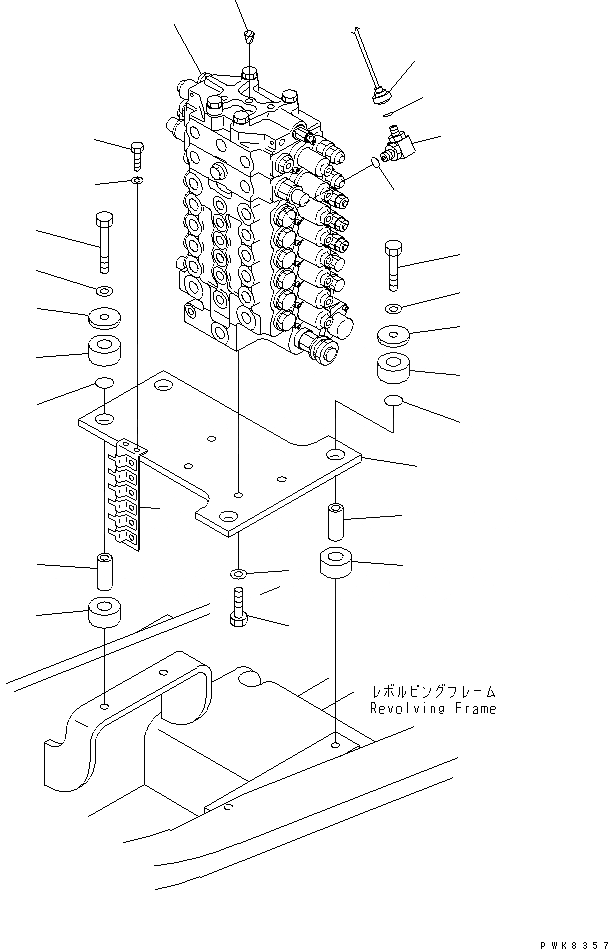 レボルビングフレーム
Revolving Frame

PWK8357