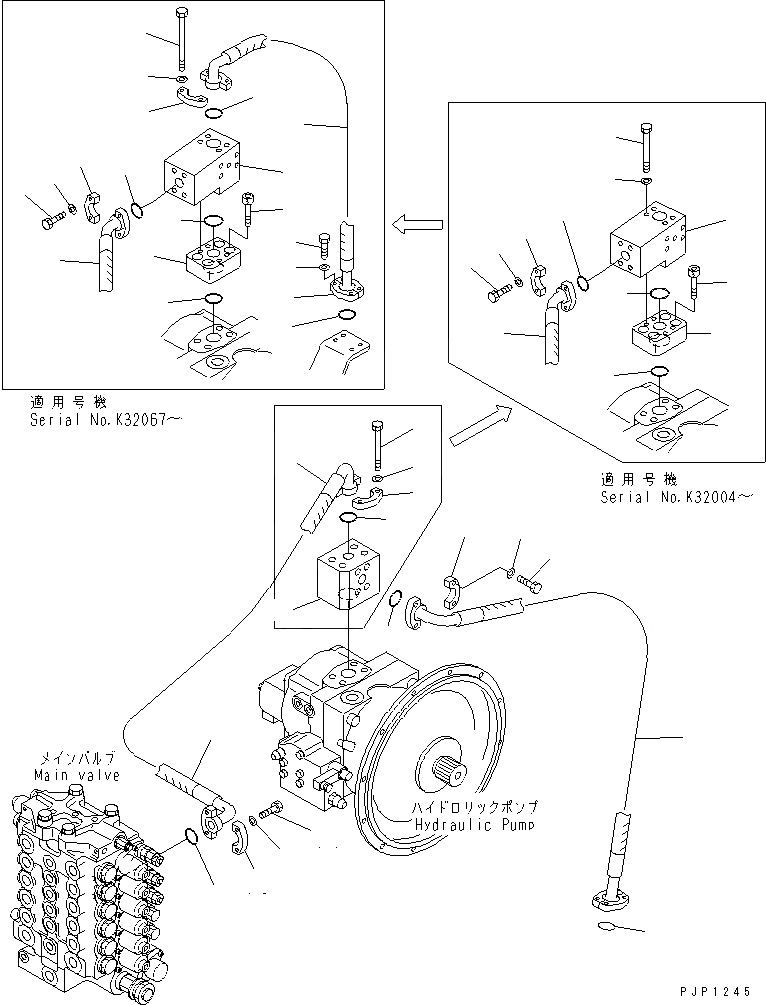 適用号機
Serial No.K32067～

適用号機
Serial No.K32004～

メインバルブ
Main valve

ハイドロリックポンプ
Hydraulic Pump

PJP1245