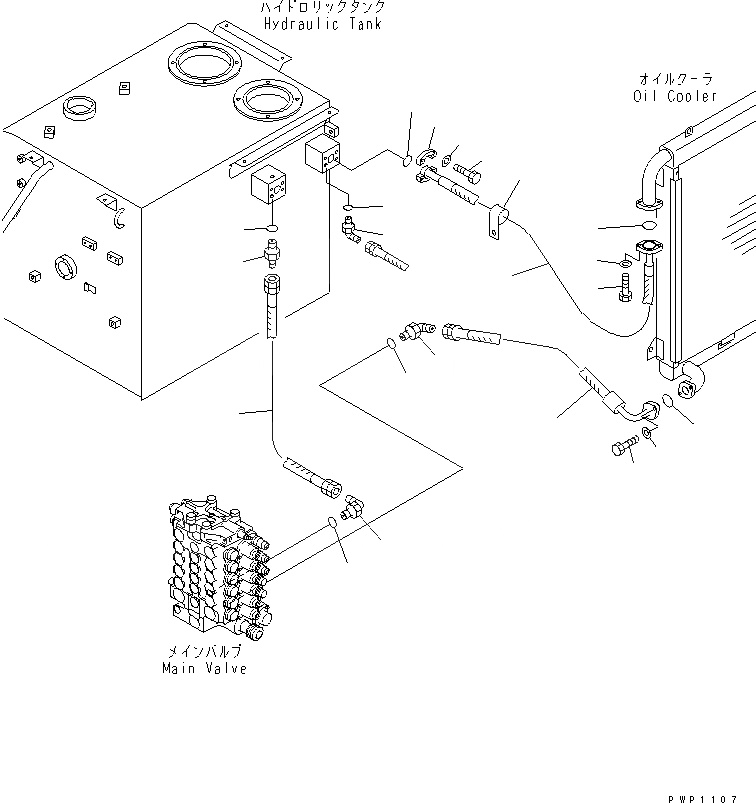 ハイドロリックタンク
Hydraulic Tank

オイルクーラ
Oil Cooler

メインバルブ
Main Valve

PWP1107