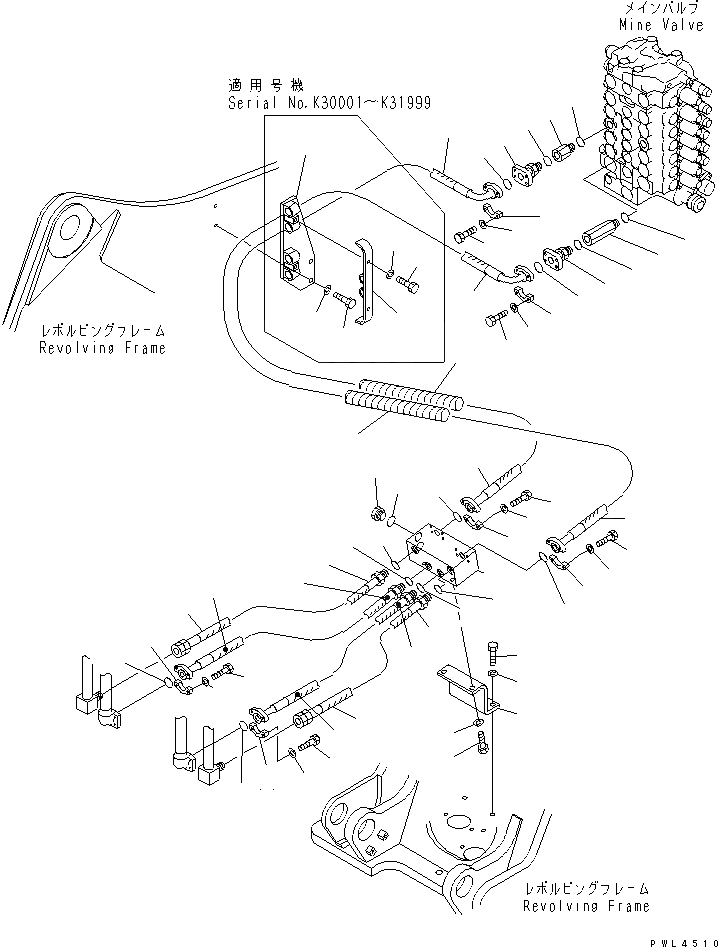 メインバルブ
Mine Valve

適用号機
Serial No.K30001~K31999

レボルビングフレーム
Revolving Frame

レボルビングフレーム
Revolving Frame

PWL4510