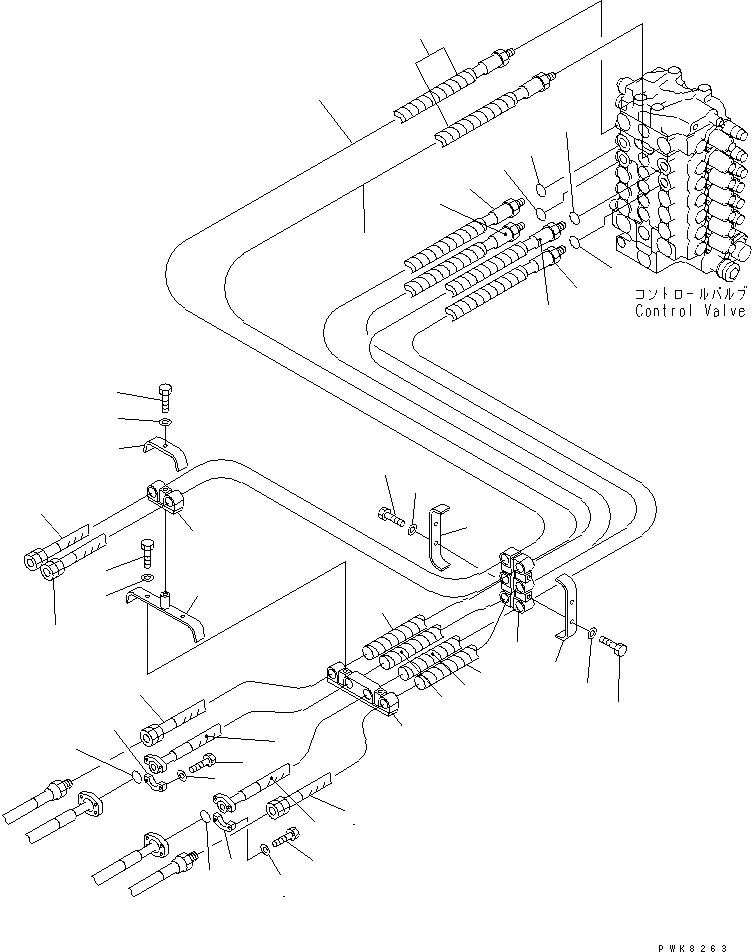 コントロールバルブ
Control Valve

PWK8263