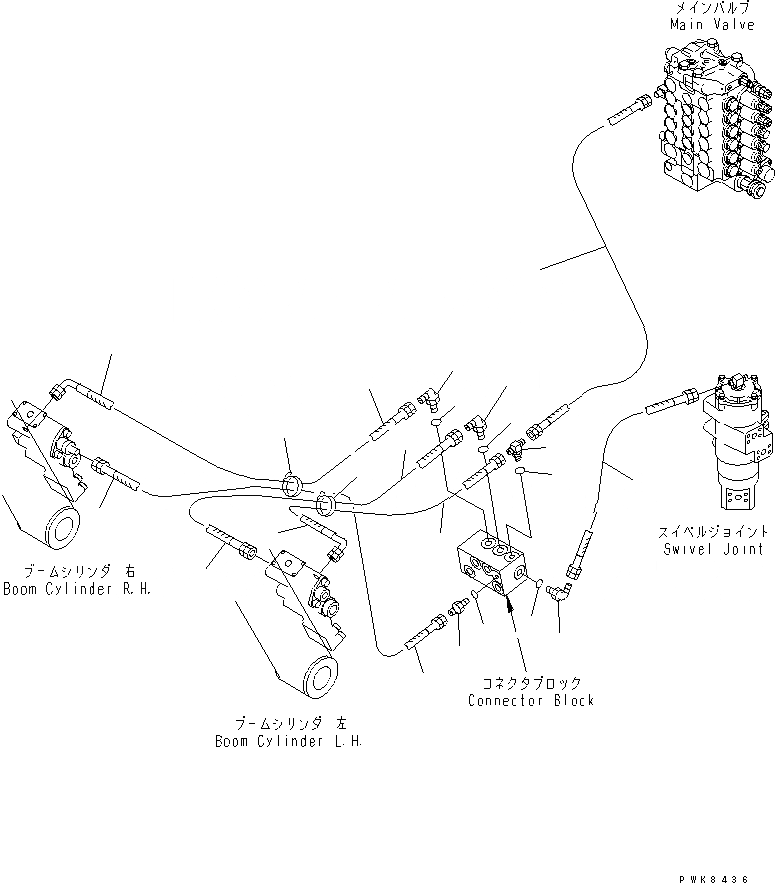 メインバルブ
Main Valve

スイベルジョイント
Swivel Joint

ブームシリンダ 右
Boom Cylinder R.H.

コネクタブロック
Connector Block

ブームシリンダ 左
Boom Cylinder L.H.

PWK8436