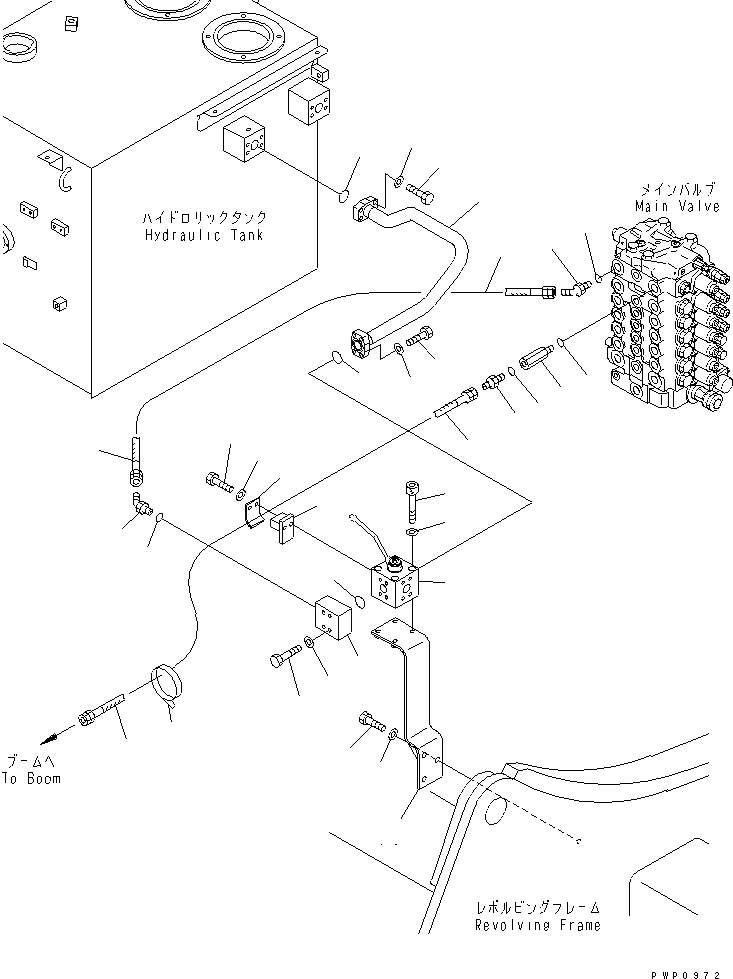 ハイドロリックタンク
Hydraulic Tank

メインバルブ
Main Valve

ブームへ
To Boom

レボルビングフレーム
Revolving Frame

PWP0972