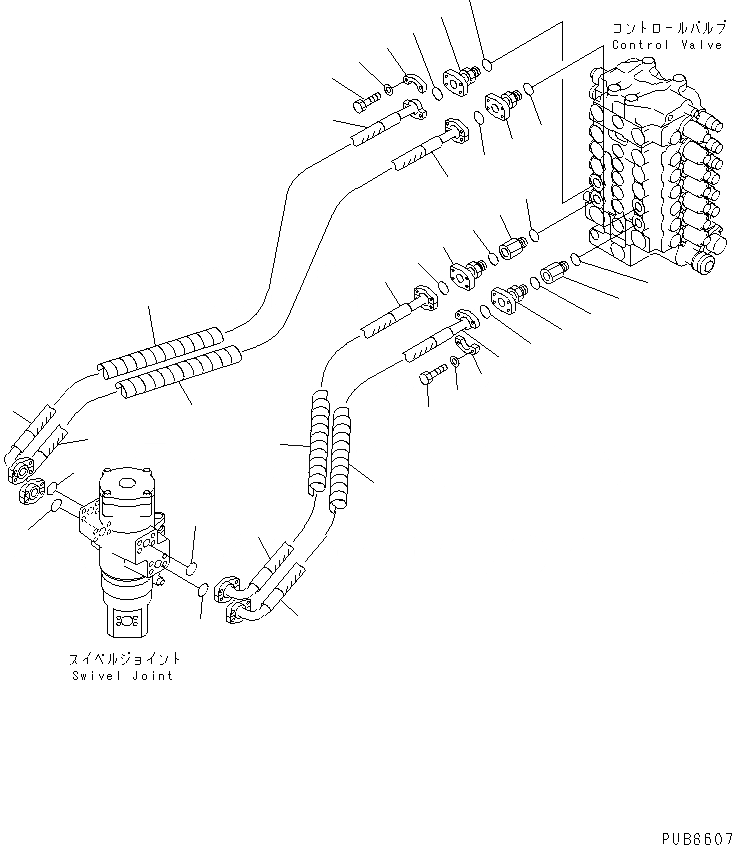 コントロールバルブ
Control Valve

スイベルジョイント
Swivel Joint

PUB6607