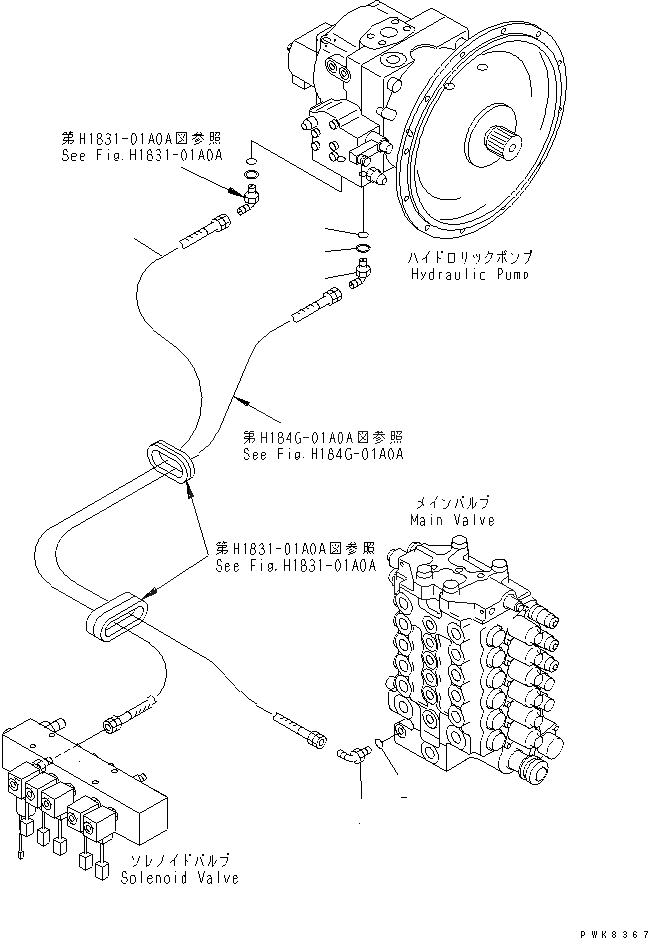 第H1831-01A0A図参照
See Fig.H1831-01A0A

ハイドロリックポンプ
Hydraulic Pump

第H184G-01A0A図参照
See Fig.H184G-01A0A

メインバルブ
Main Valve

第H1831-01A0A図参照
See Fig.H1831-01A0A

ソレノイドバルブ
Solenoid Valve

PWK8367