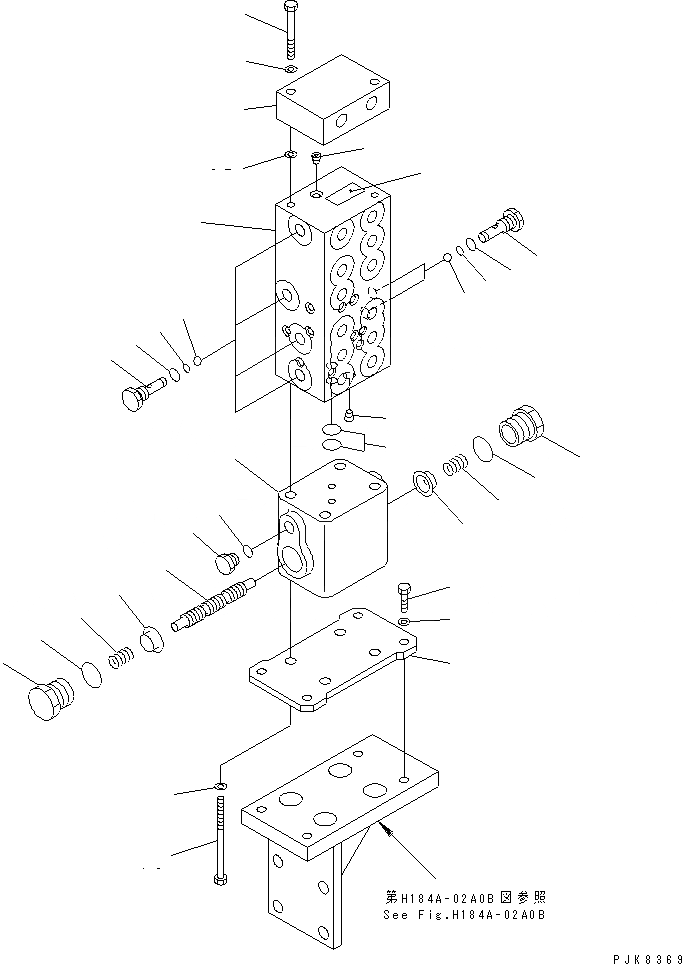 第H184A-02A0B図参照
See Fig.H184A-02A0B

PJK8369