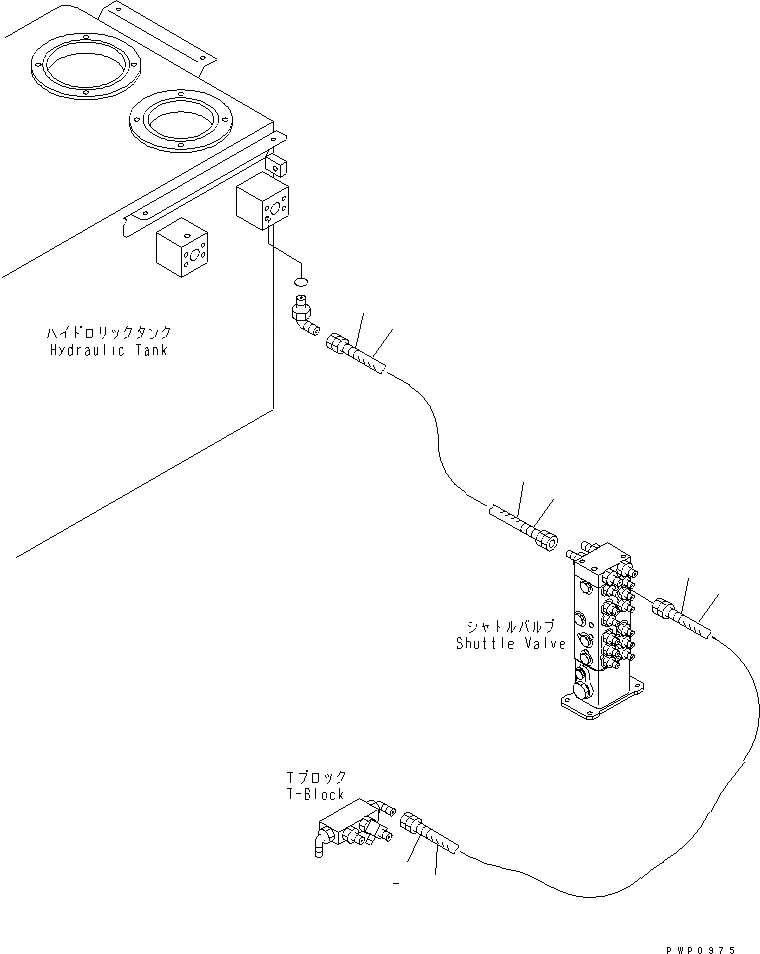 ハイドロリックタンク
Hydraulic Tank

シャトルバルブ
Shuttle Valve

Tブロック
T-Block

PWP0975