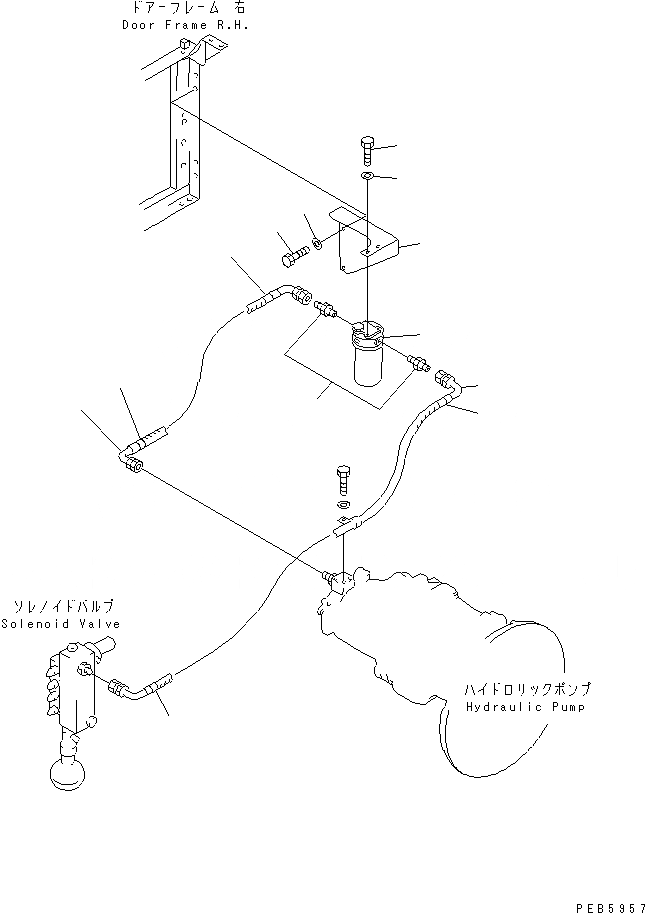 ドアーフレーム 右
Door Frame R.H.

ソレノイドバルブ
Solenoid Valve

ハイドロリックポンプ
Hydraulic Pump

PEB5957